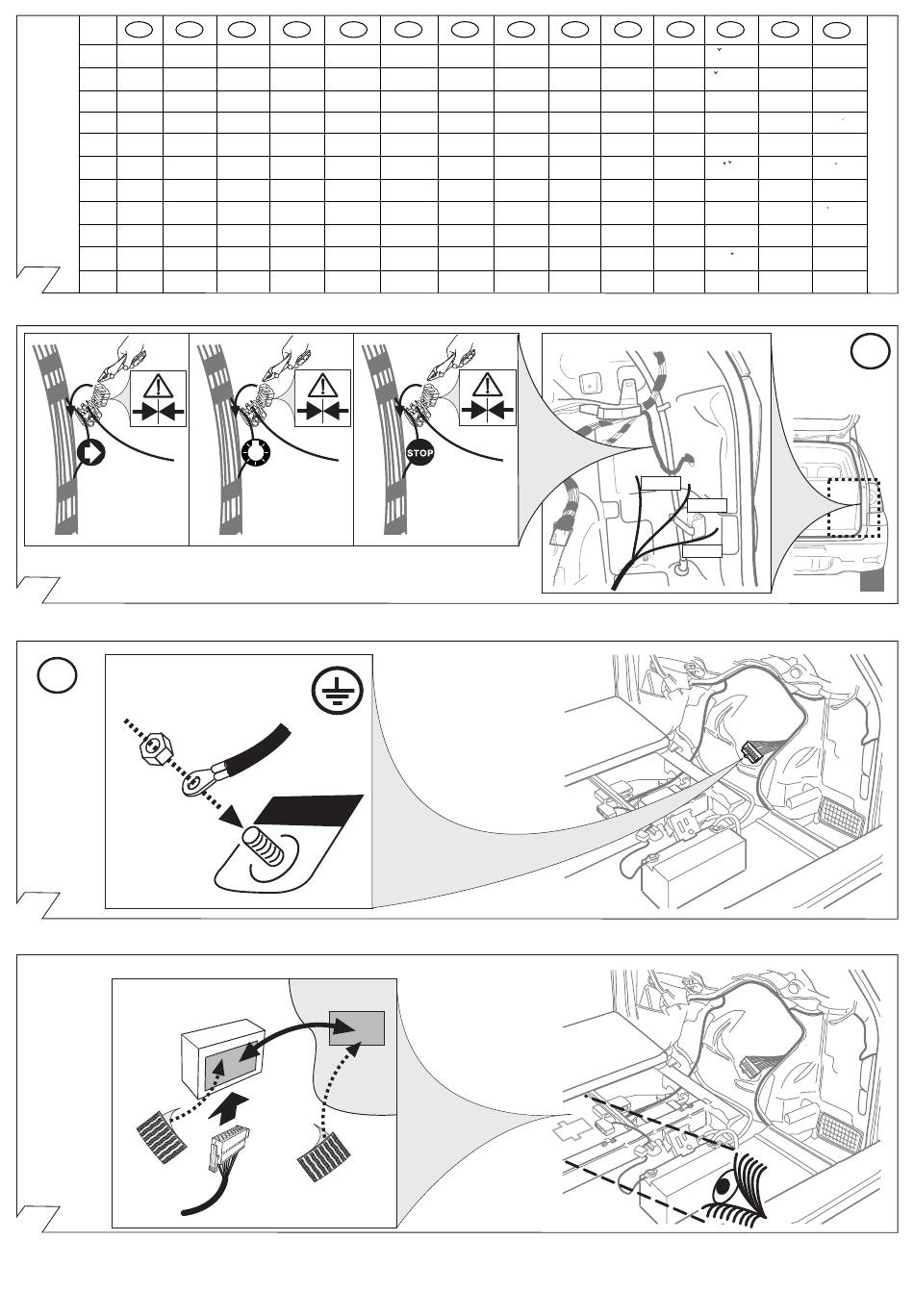 STOP