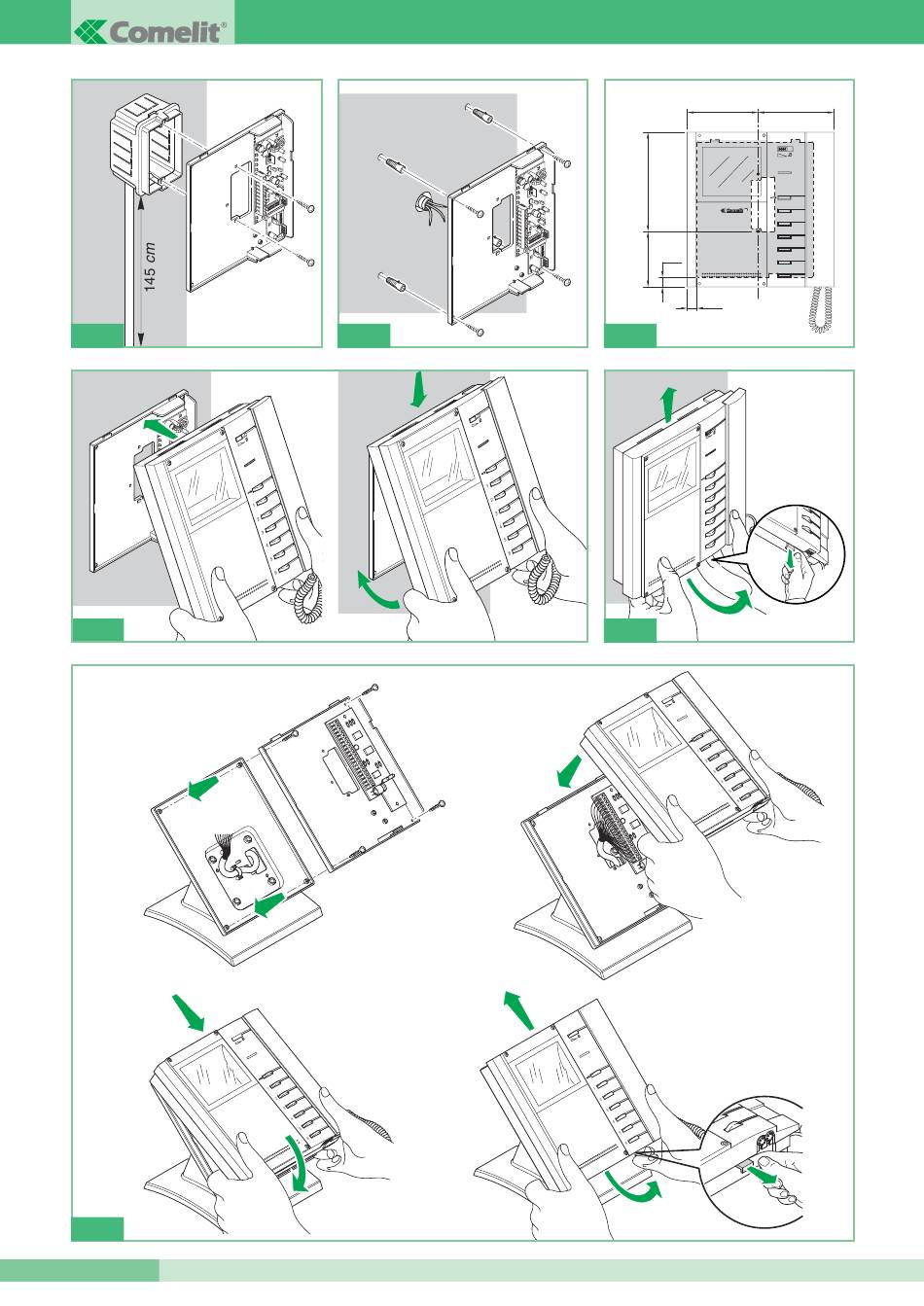 Comelit®

145 cm