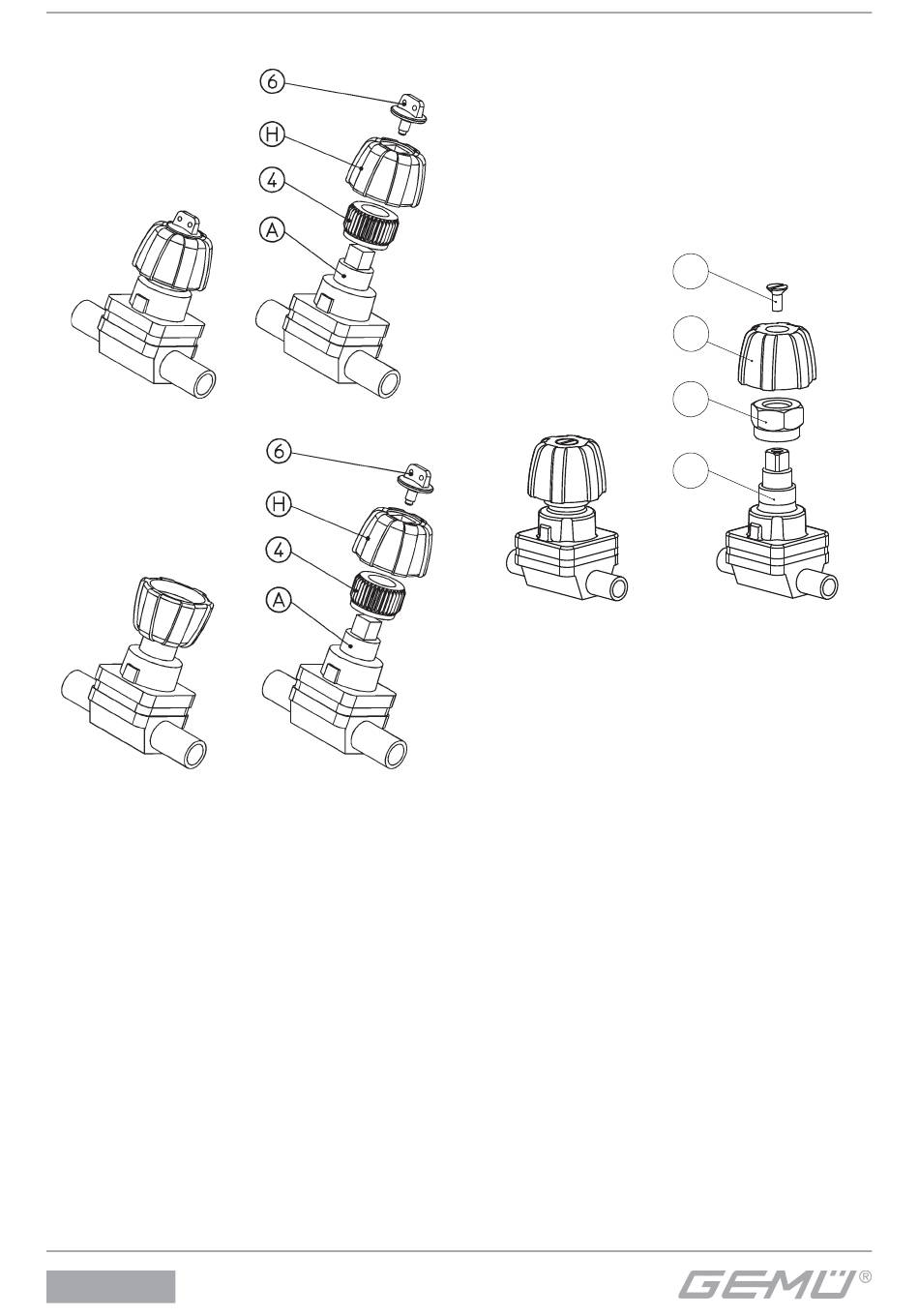 6
H
4
A
6
H
4
A
GEMÜ®