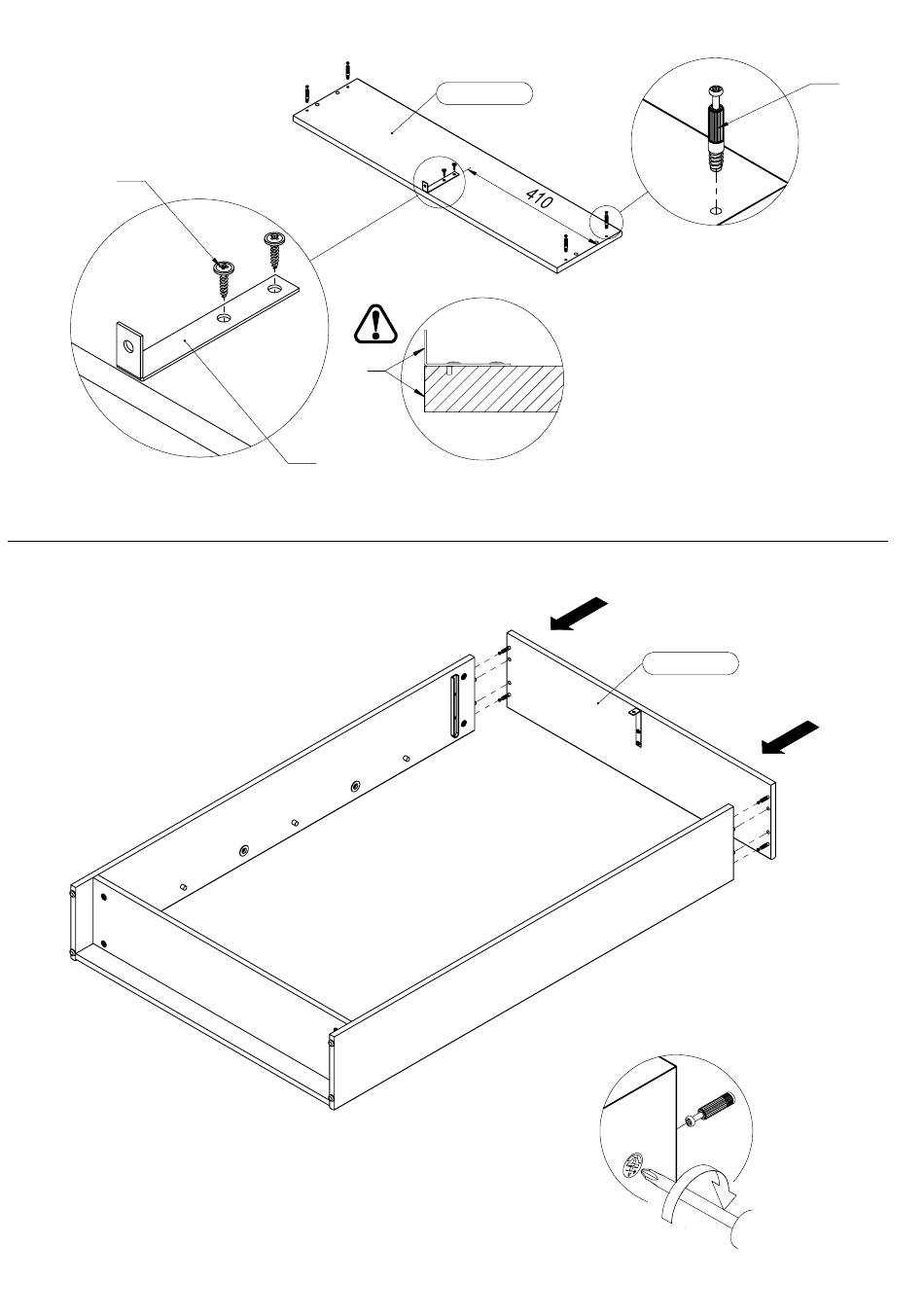 410