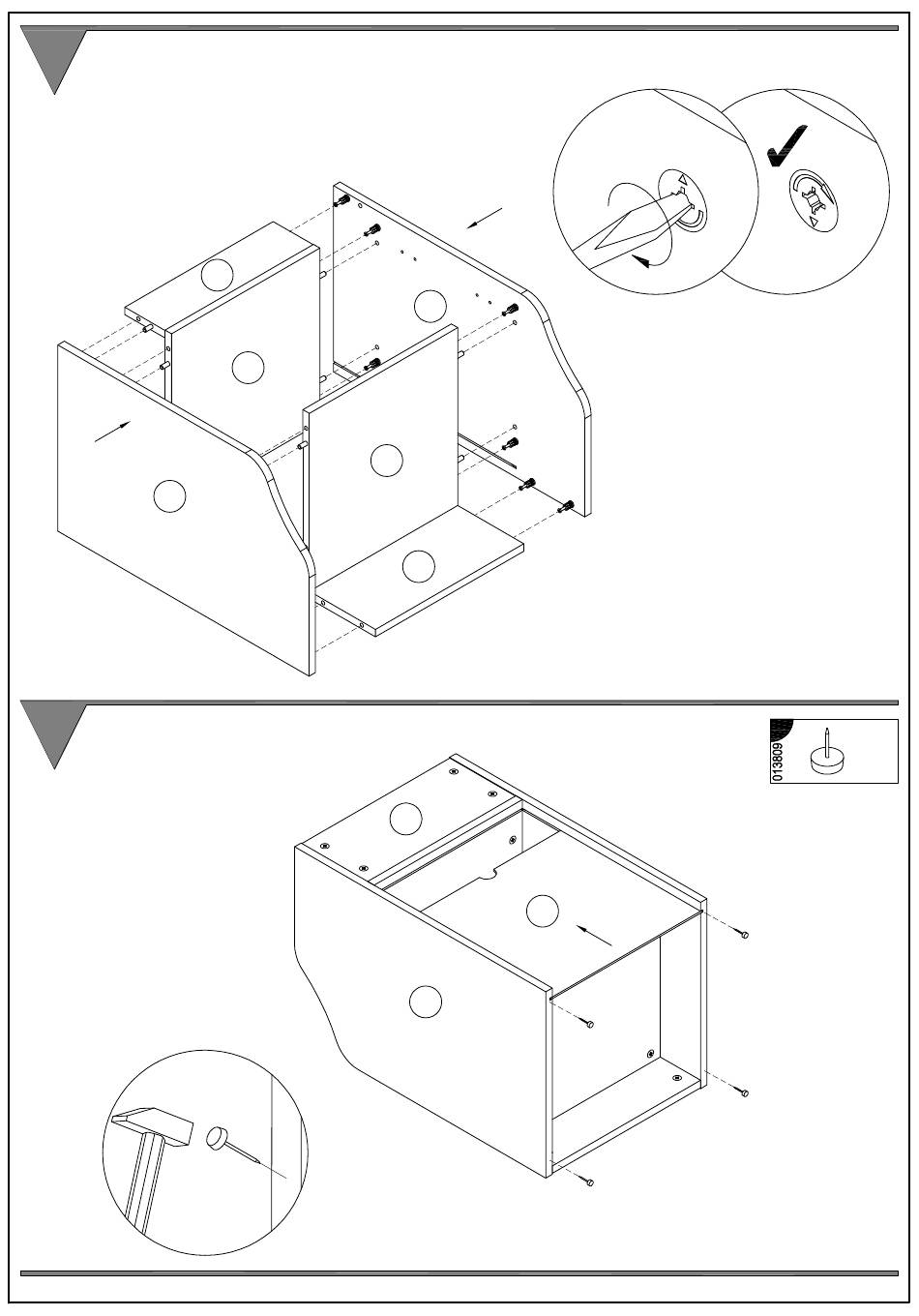 013809