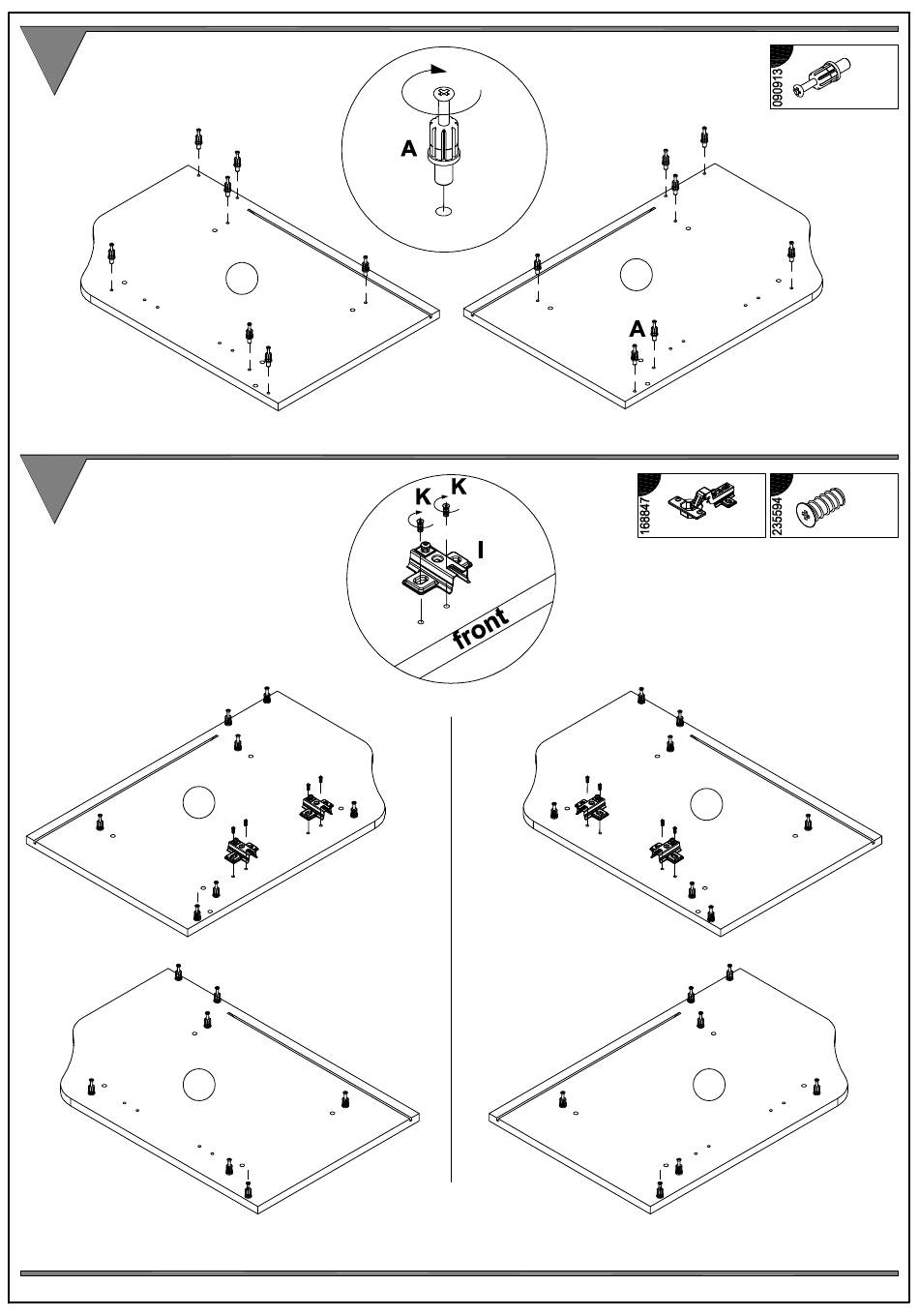 A

090913

A

K K

I

front

168847

235594