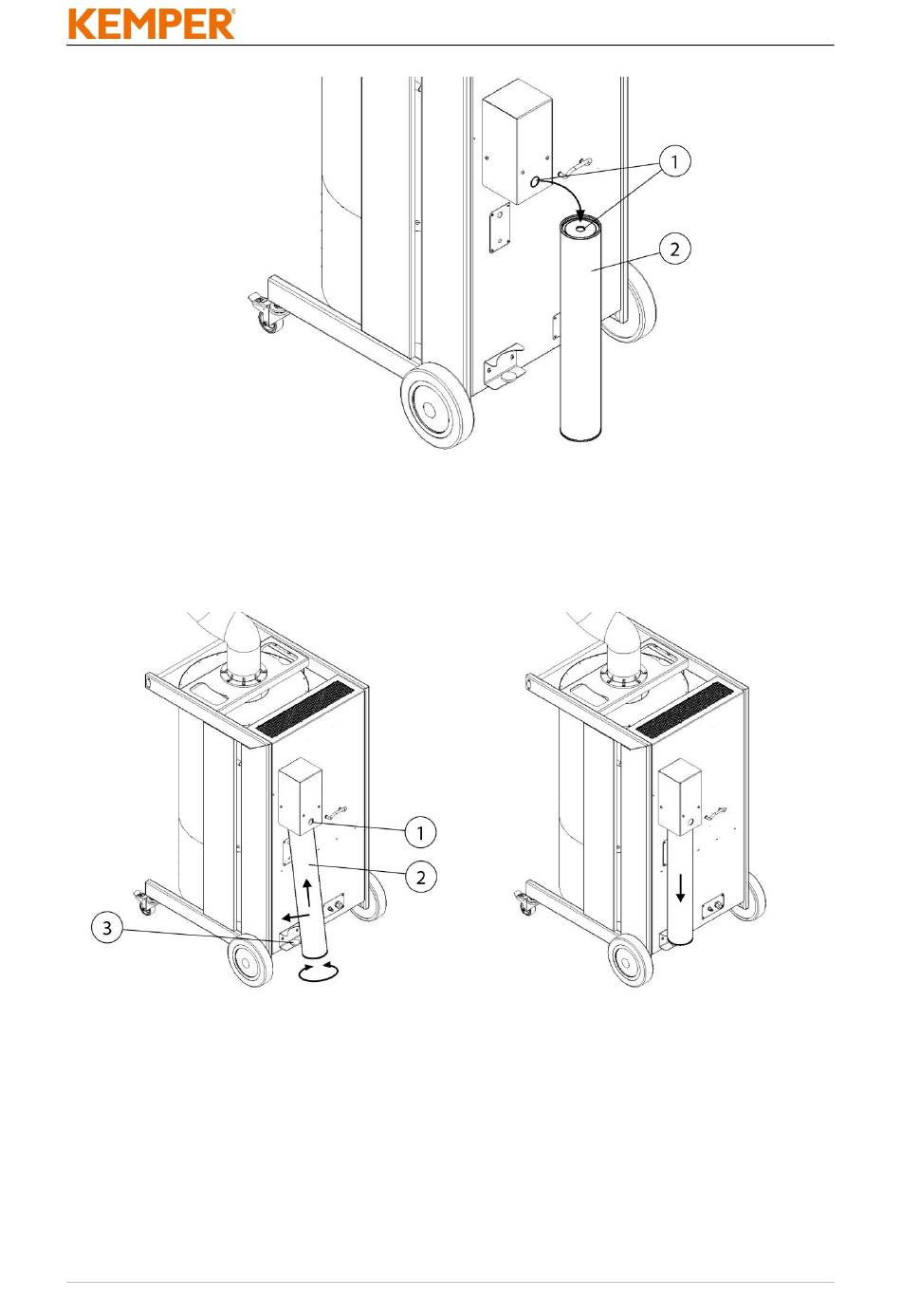 KEMPER®

1
2

1
2
3