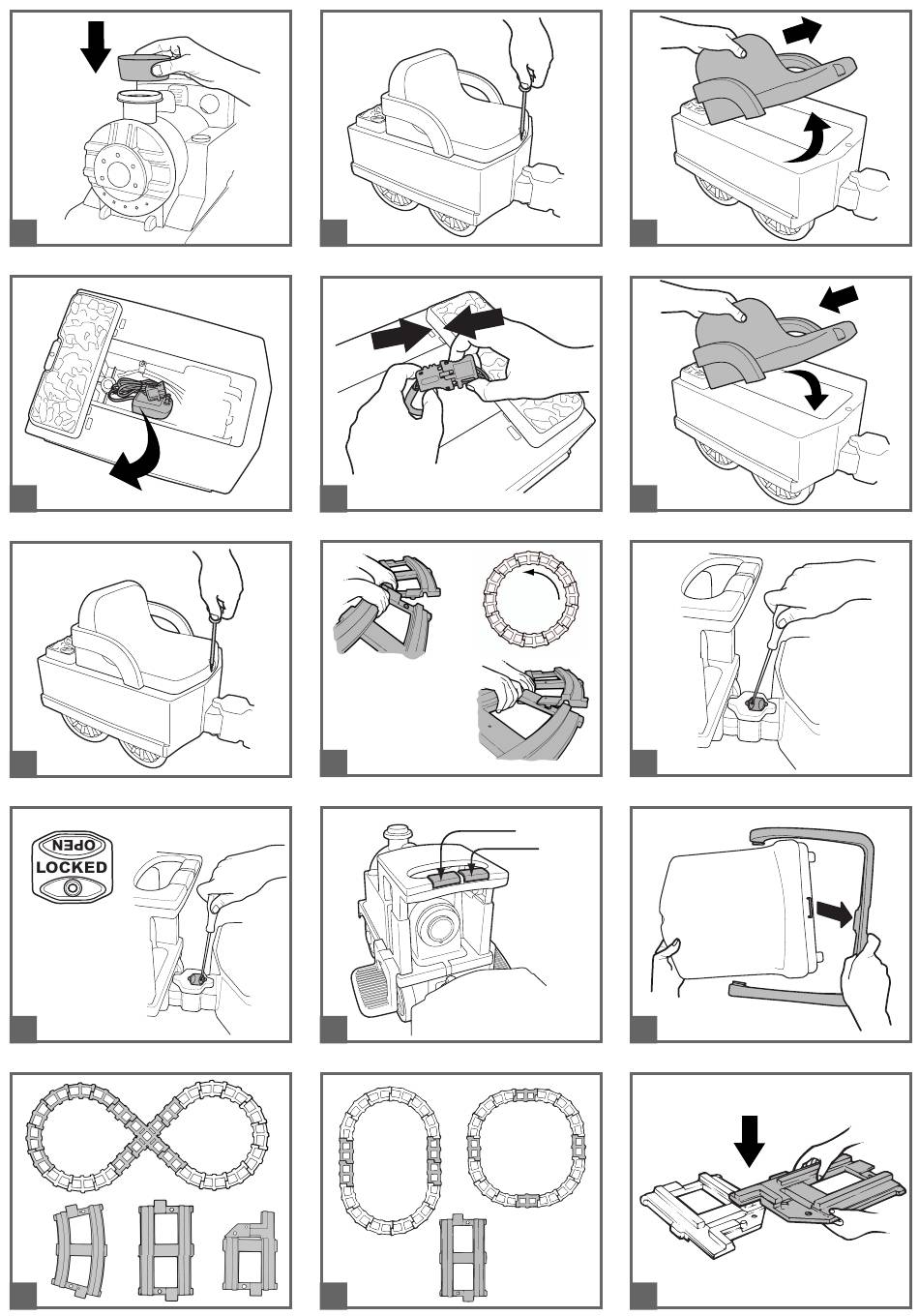 OPEN
LOCKED