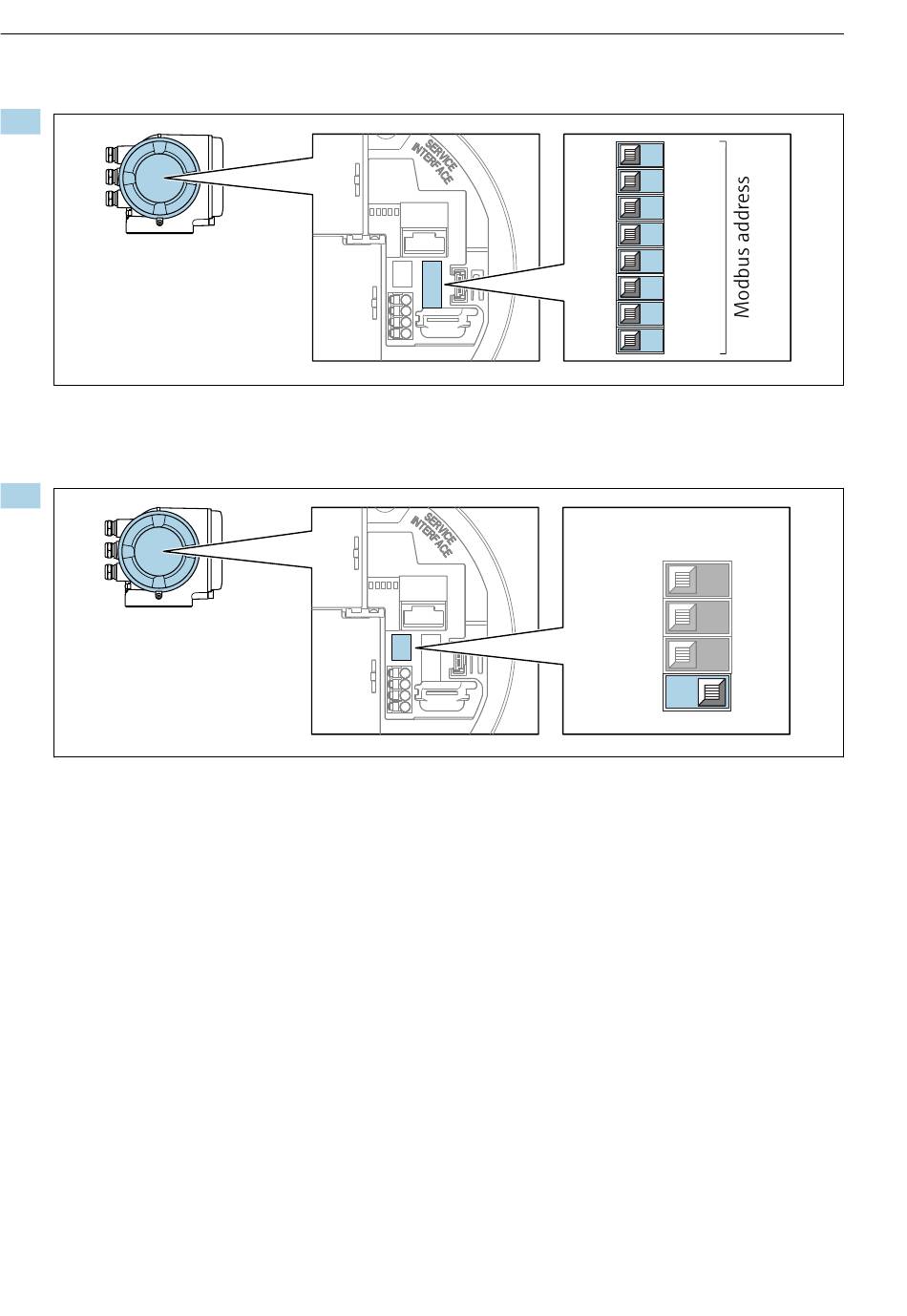 SERVICE INTERFACE

Modbus address

SERVICE INTERFACE