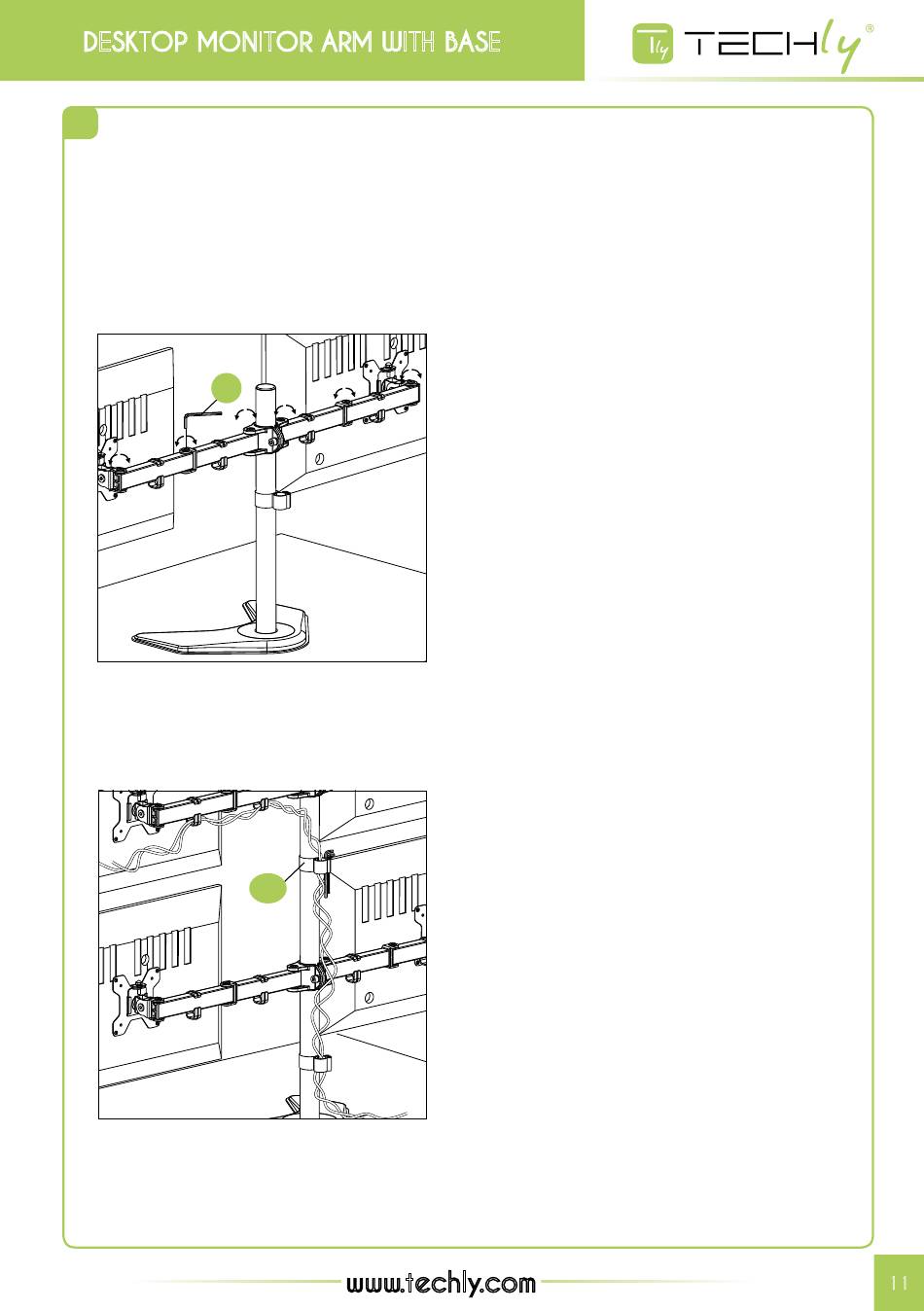 DESKTOP MONITOR ARM WITH BASE

Tly TECHly®

www.techly.com

11