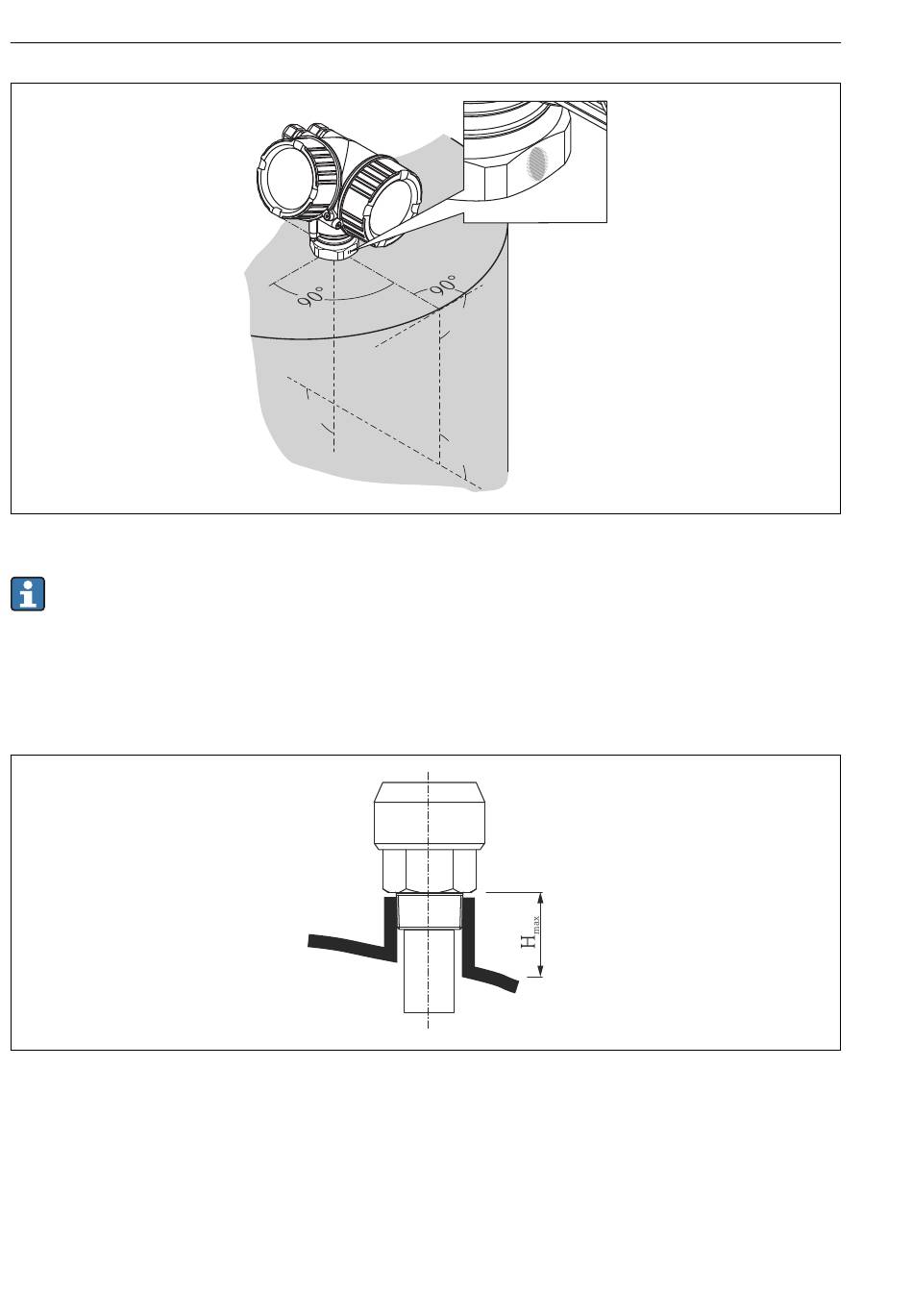 90°

90°

$H_{max}$