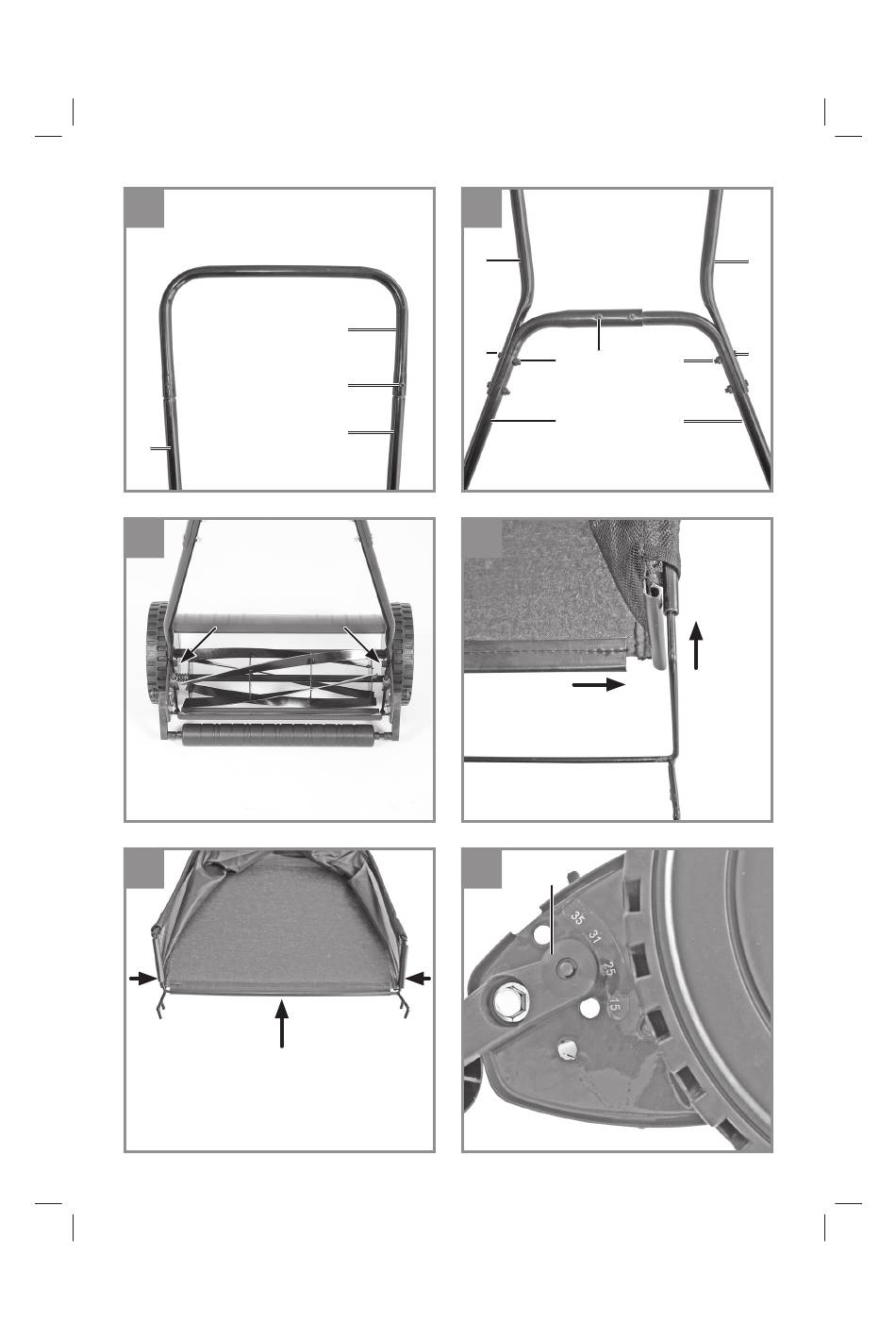 35
31
25
15