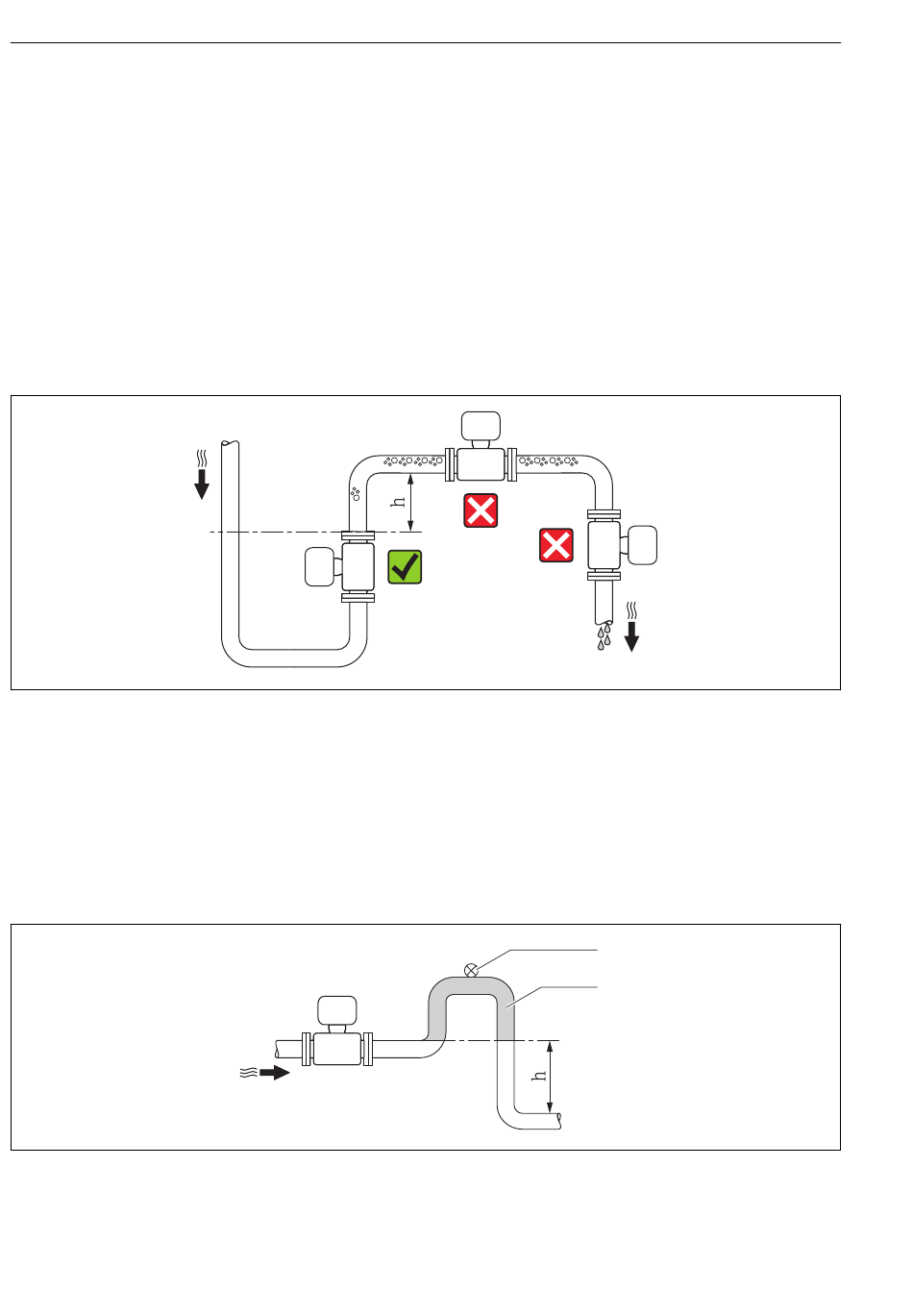 h

h