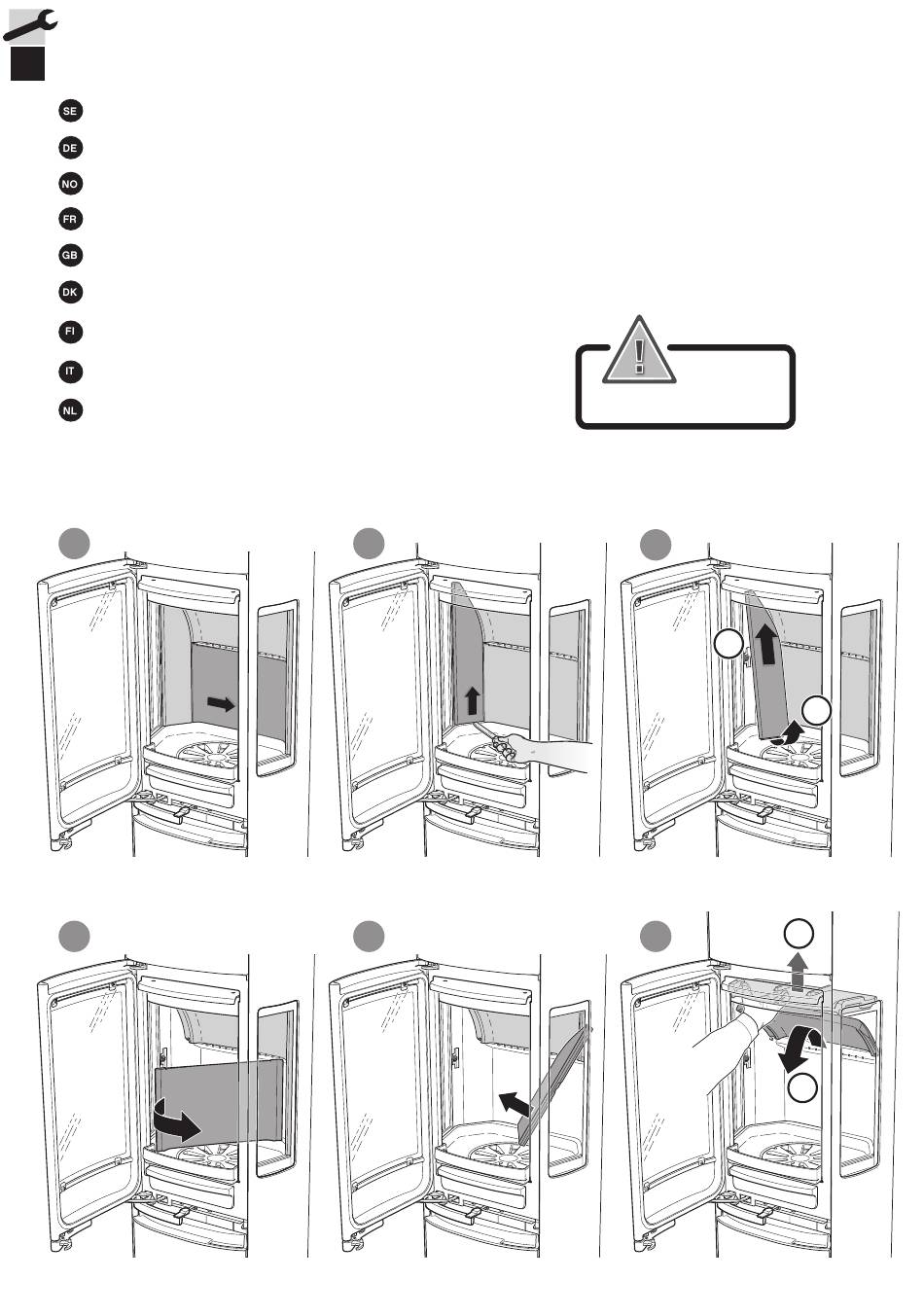 SE

DE

NO

FR

GB

DK

FI

IT

NL