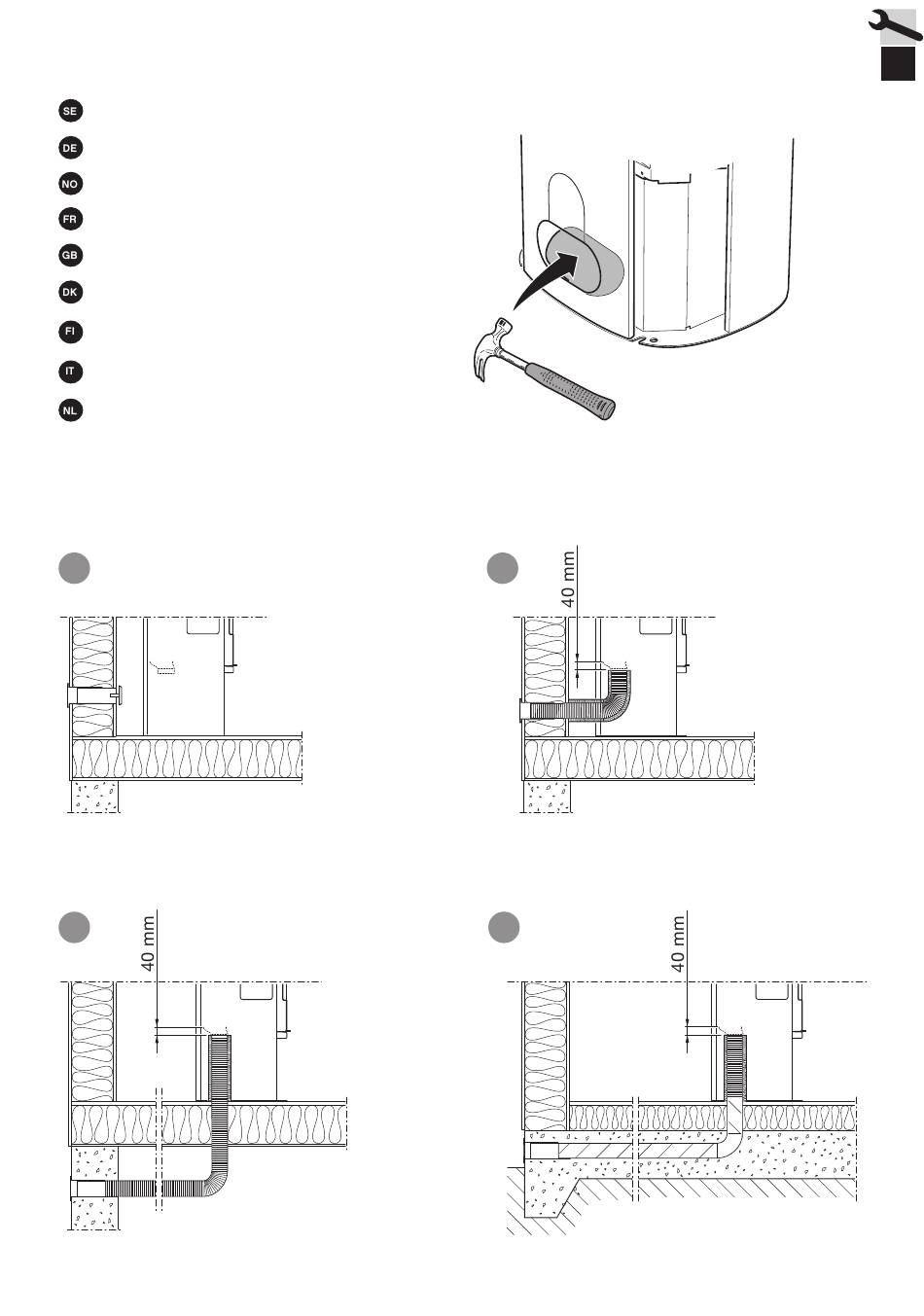 SE
DE
NO
FR
GB
DK
FI
IT
NL

40 mm

40 mm

40 mm