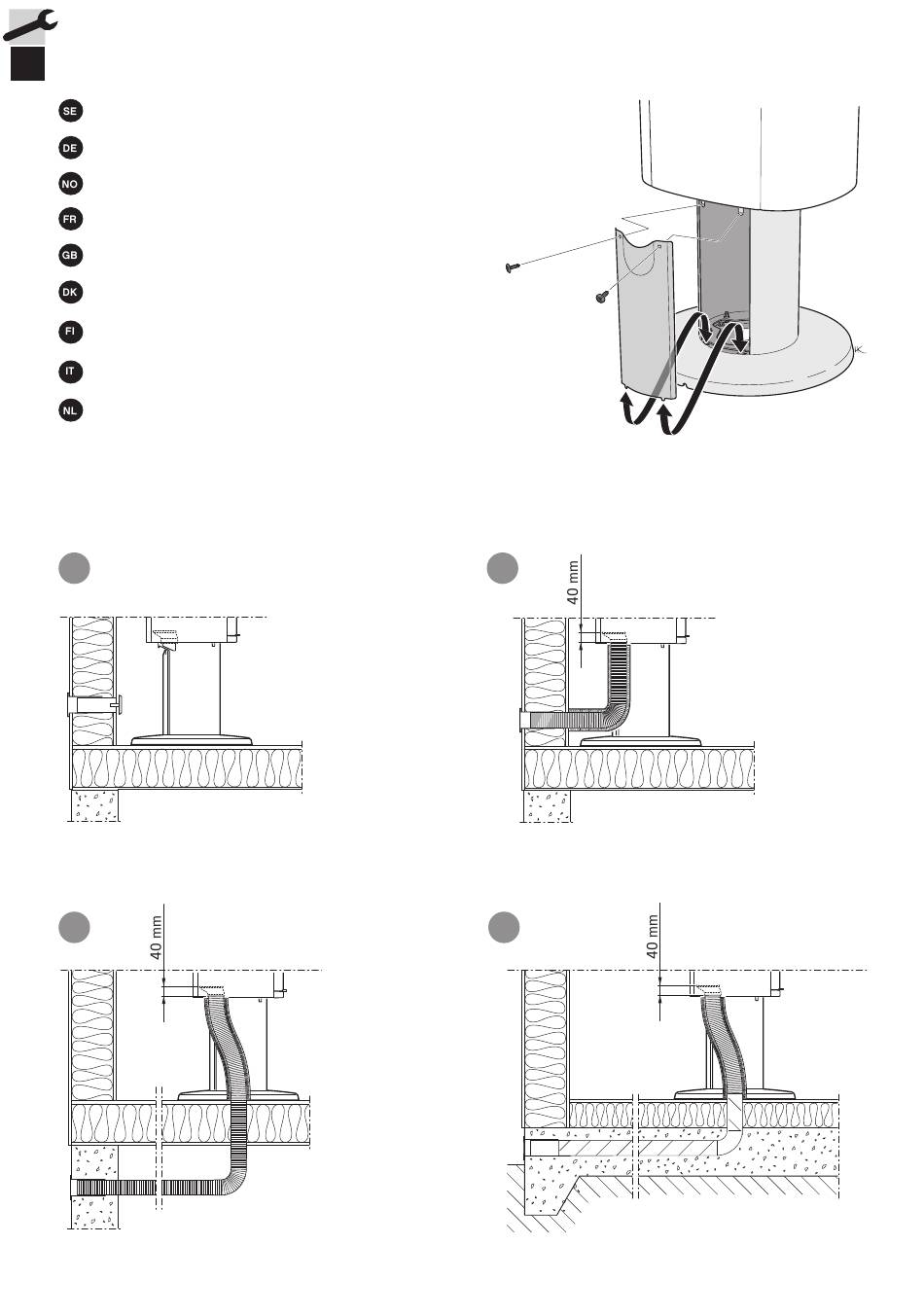 SE

DE

NO

FR

GB

DK

FI

IT

NL

40 mm

40 mm

40 mm