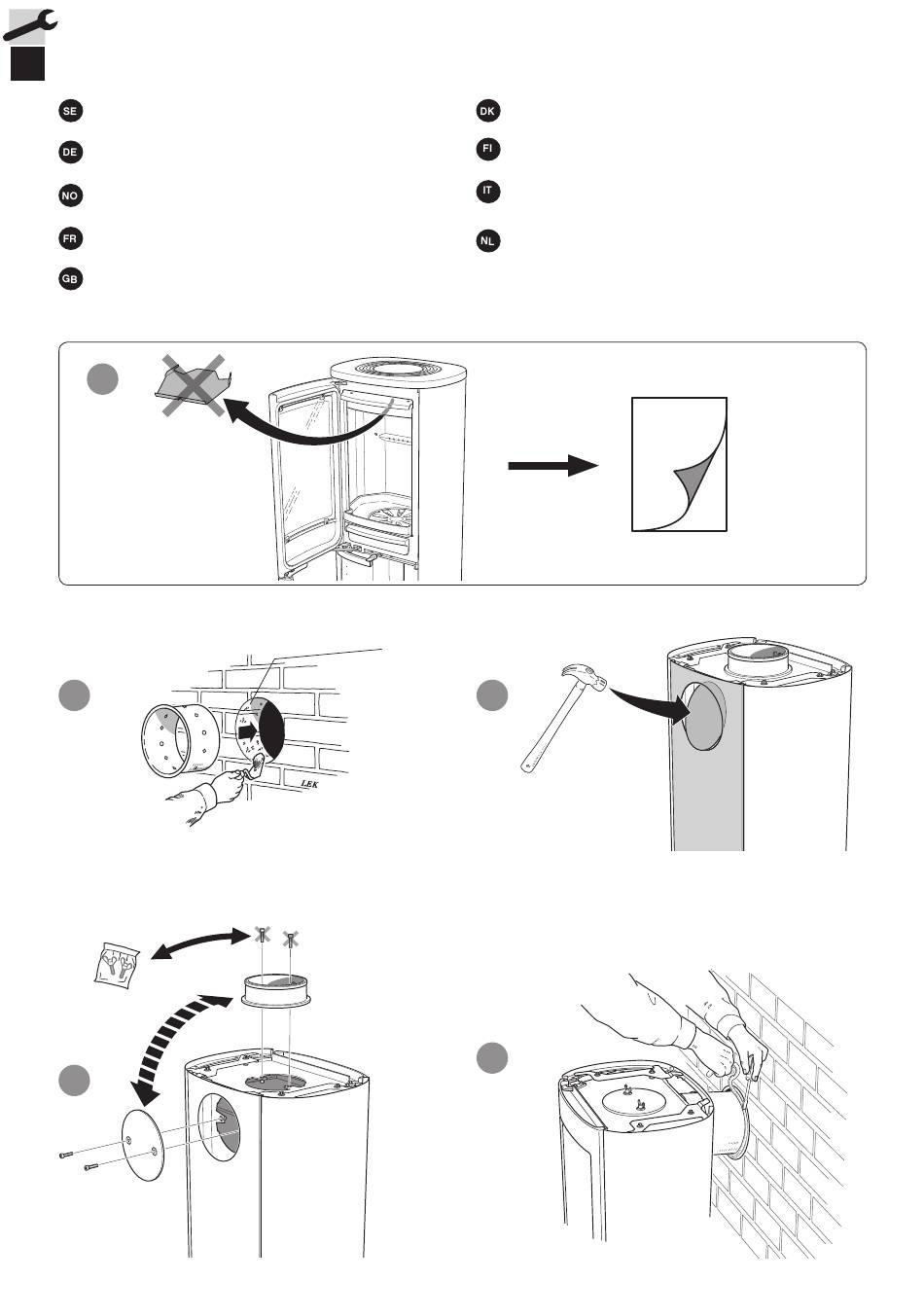 SE

DE

NO

FR

GB

DK

FI

IT

NL

LEK