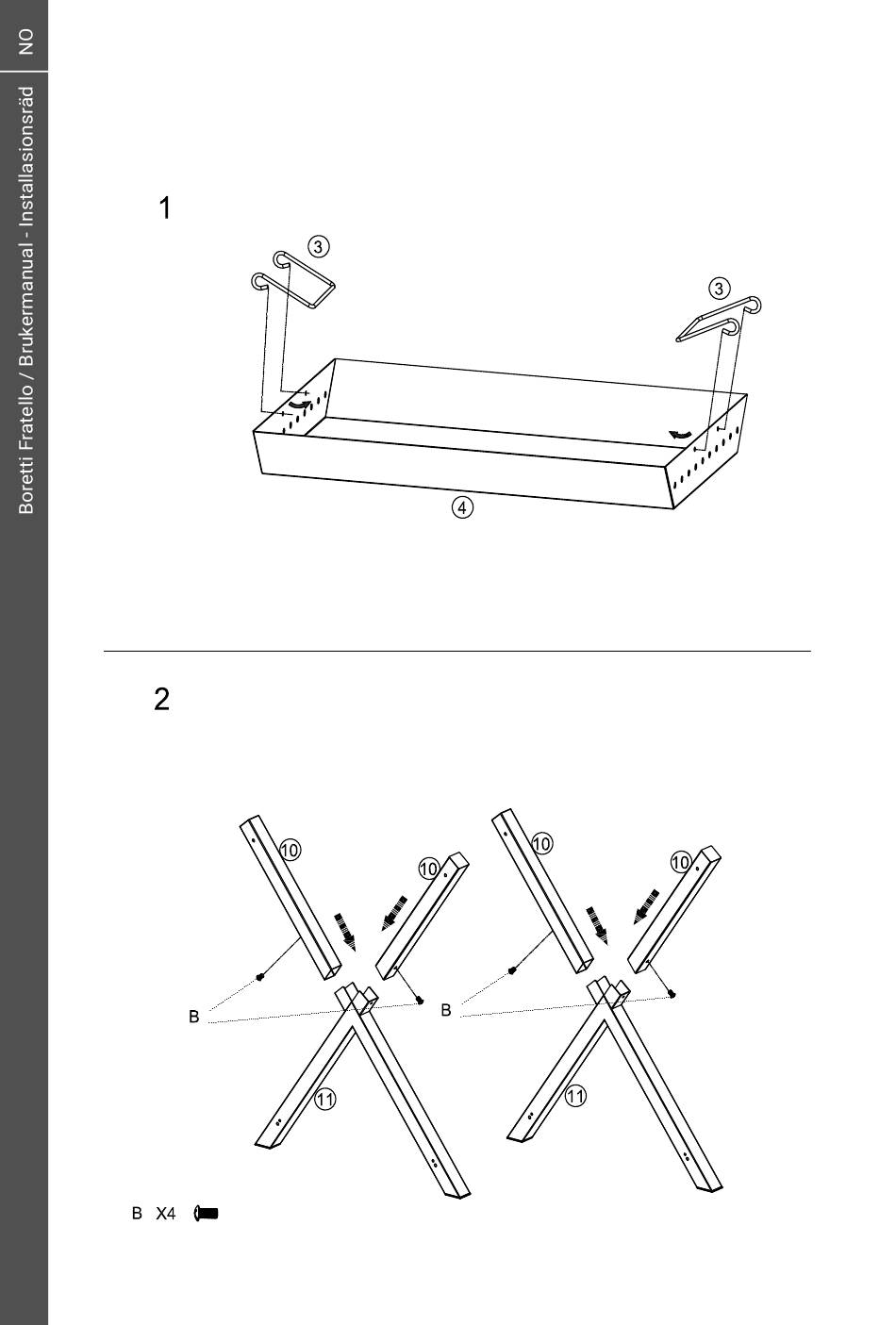 NO

Boretti Fratello / Brukermanual - Installasionsräd

1

3

3

4

2

10

10

10

10

B

B

11

11

B X4