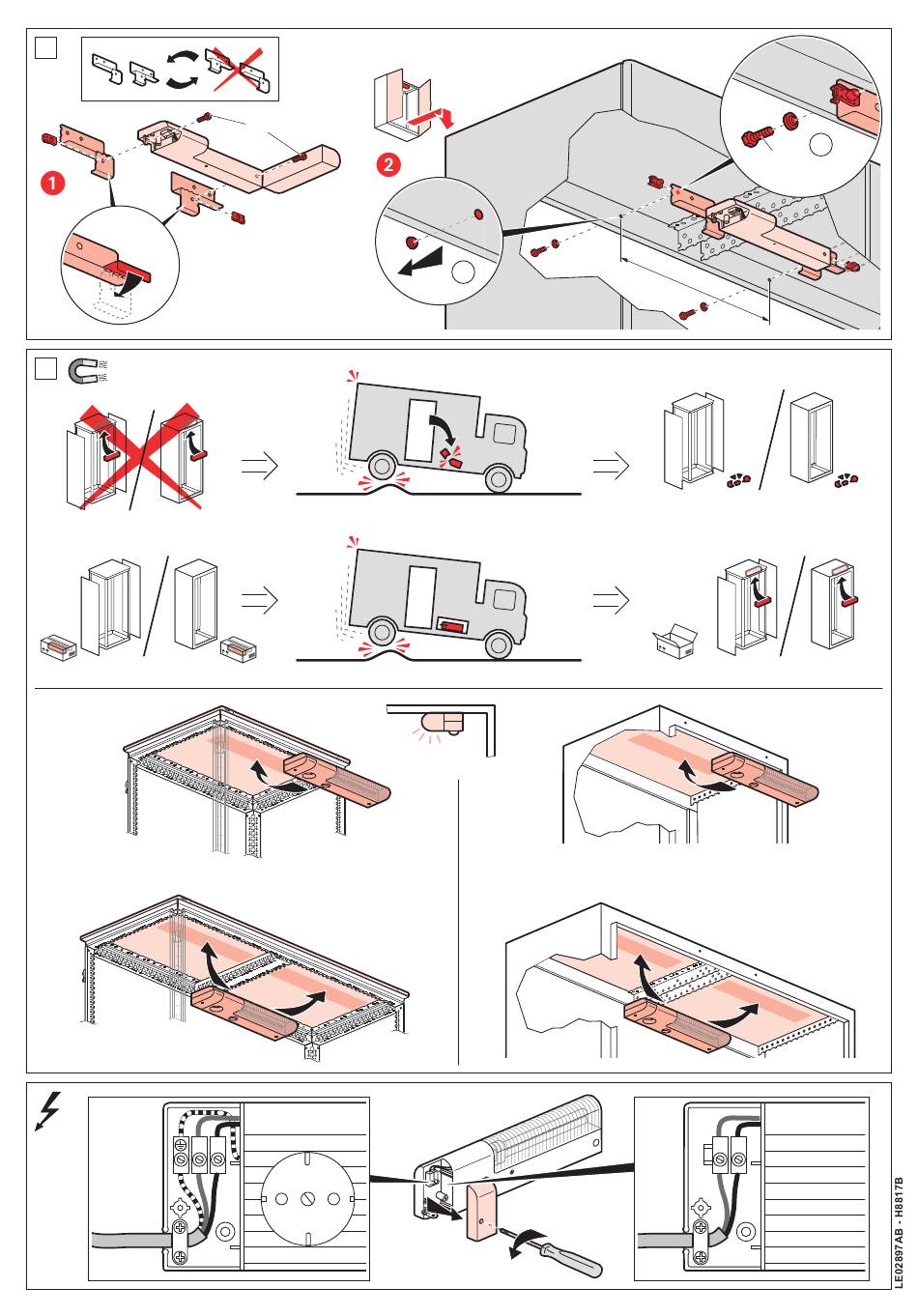 1

2

LE02897AB - H8817B