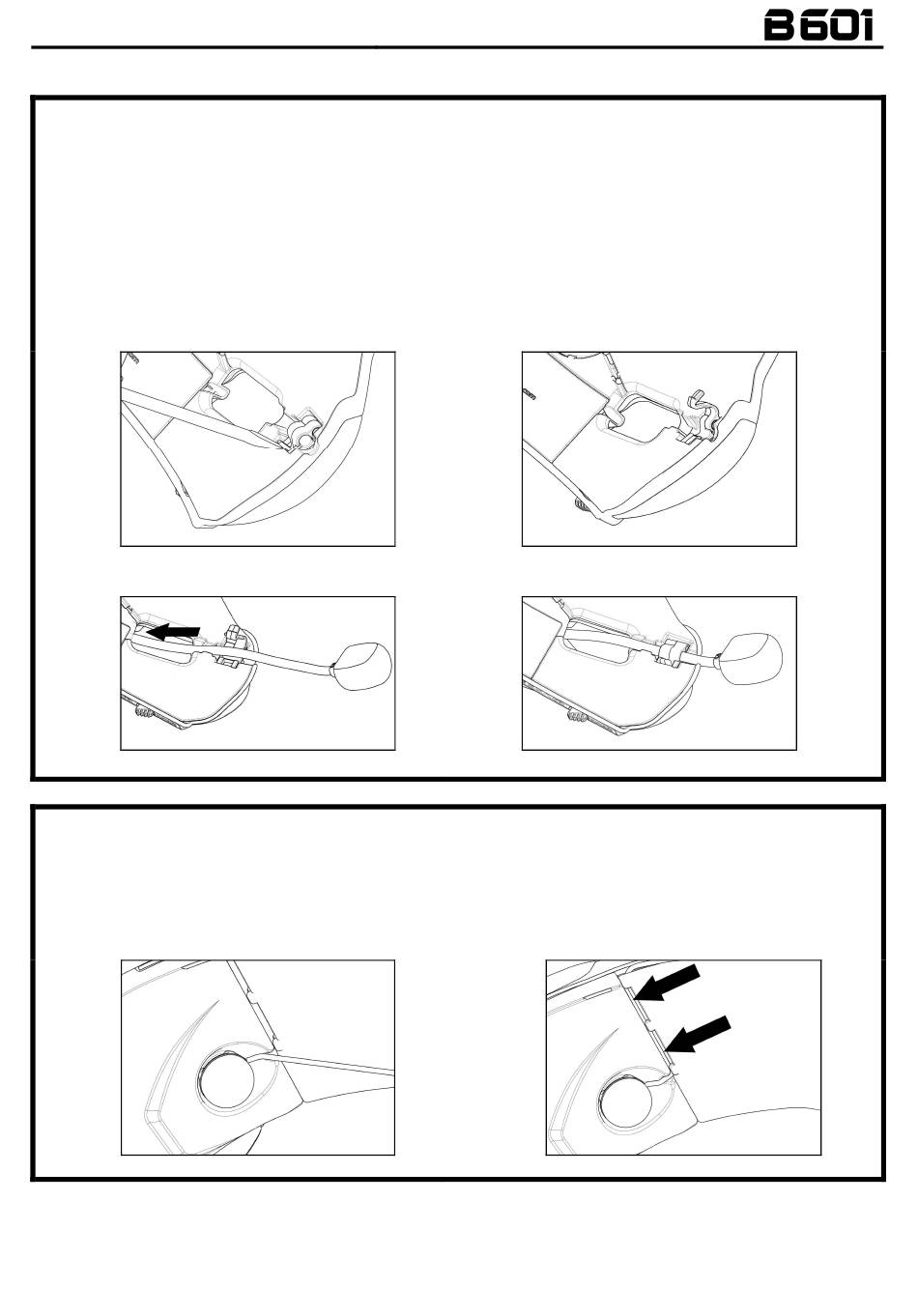 B60i