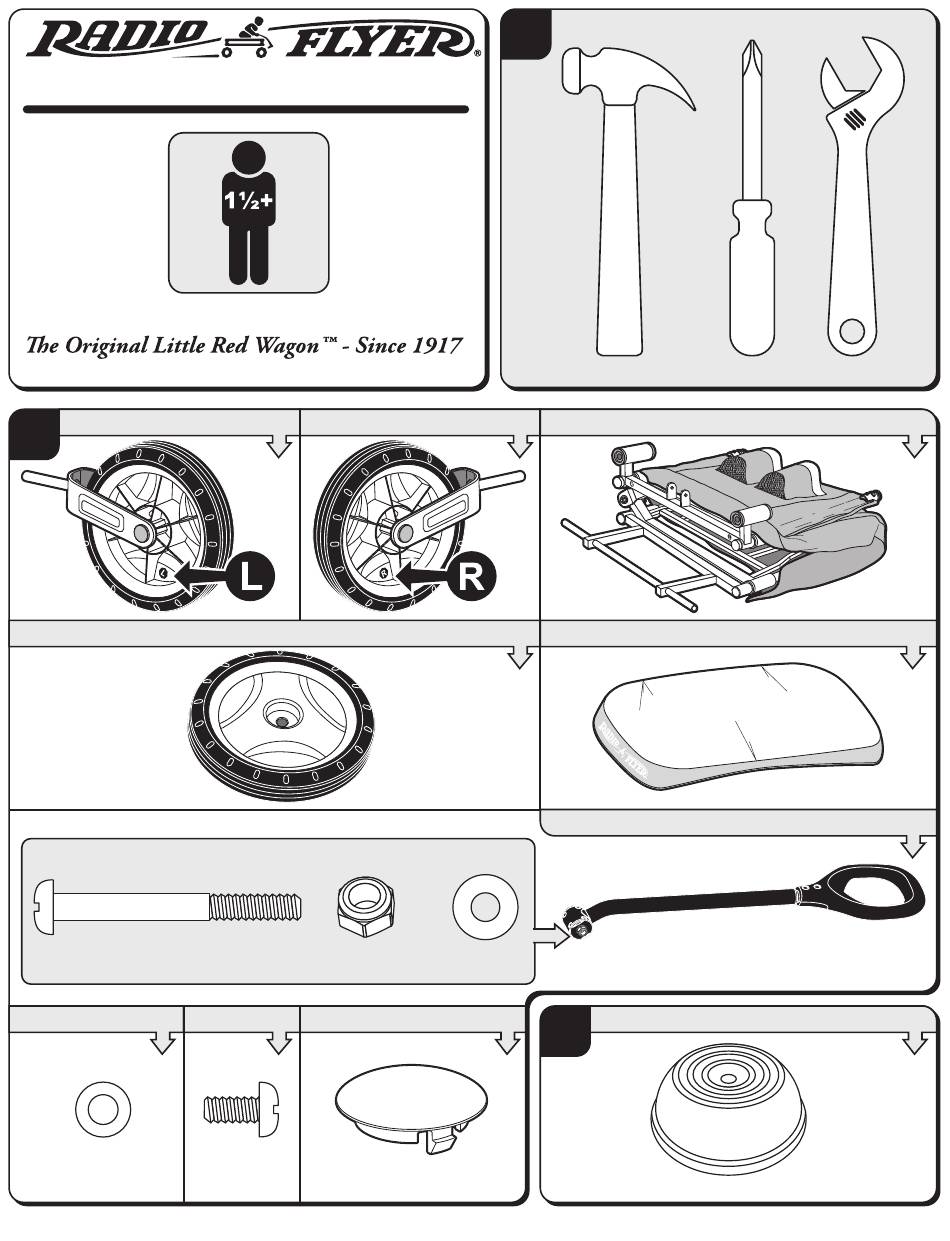 RADIO FLYER®

1½+

The Original Little Red Wagon™ - Since 1917

L

R

RADIO FLYER