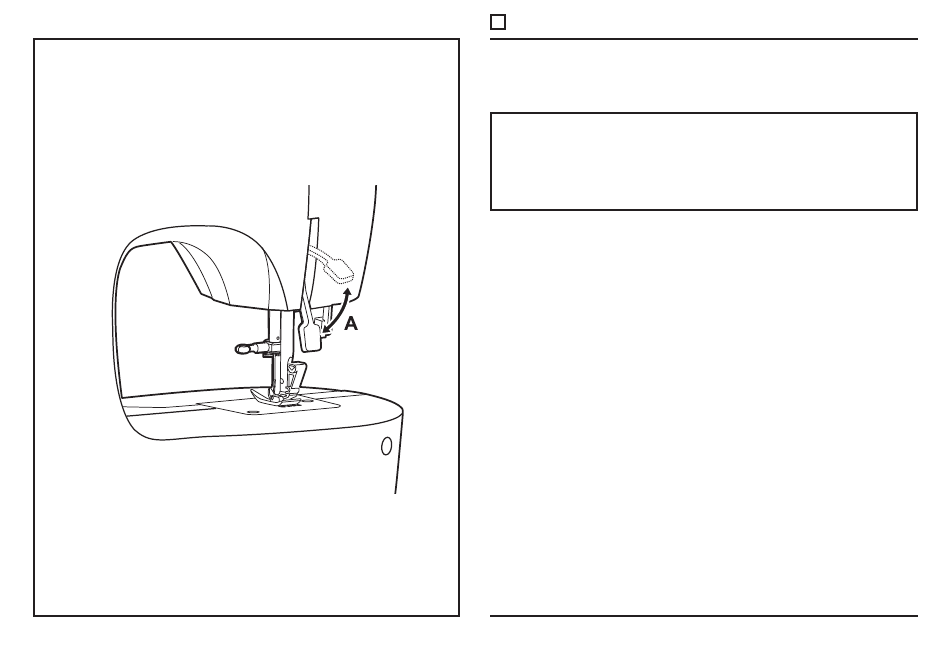 A