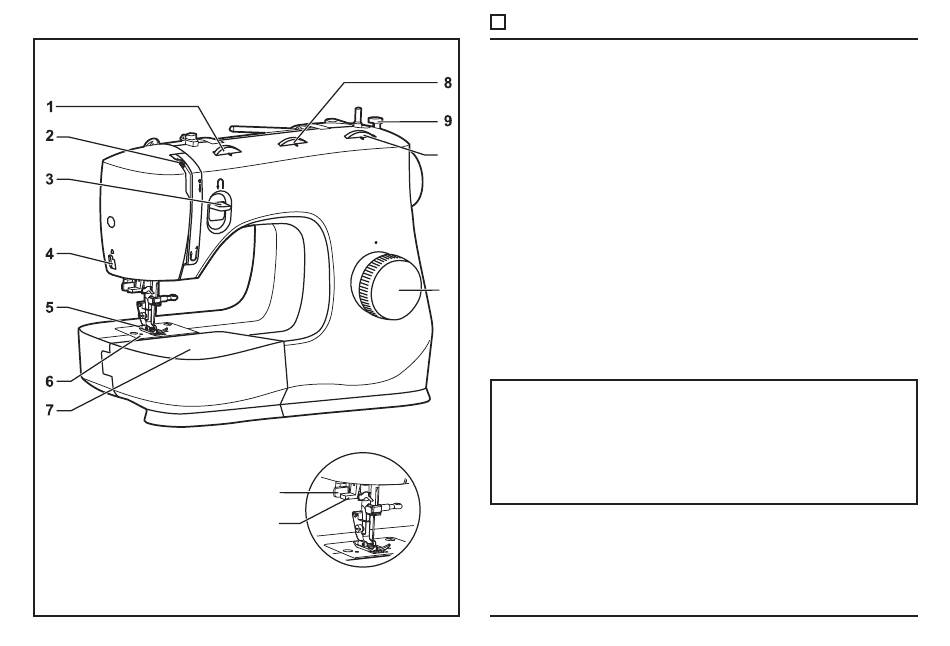 1
2
3
4
5
6
7
8
9