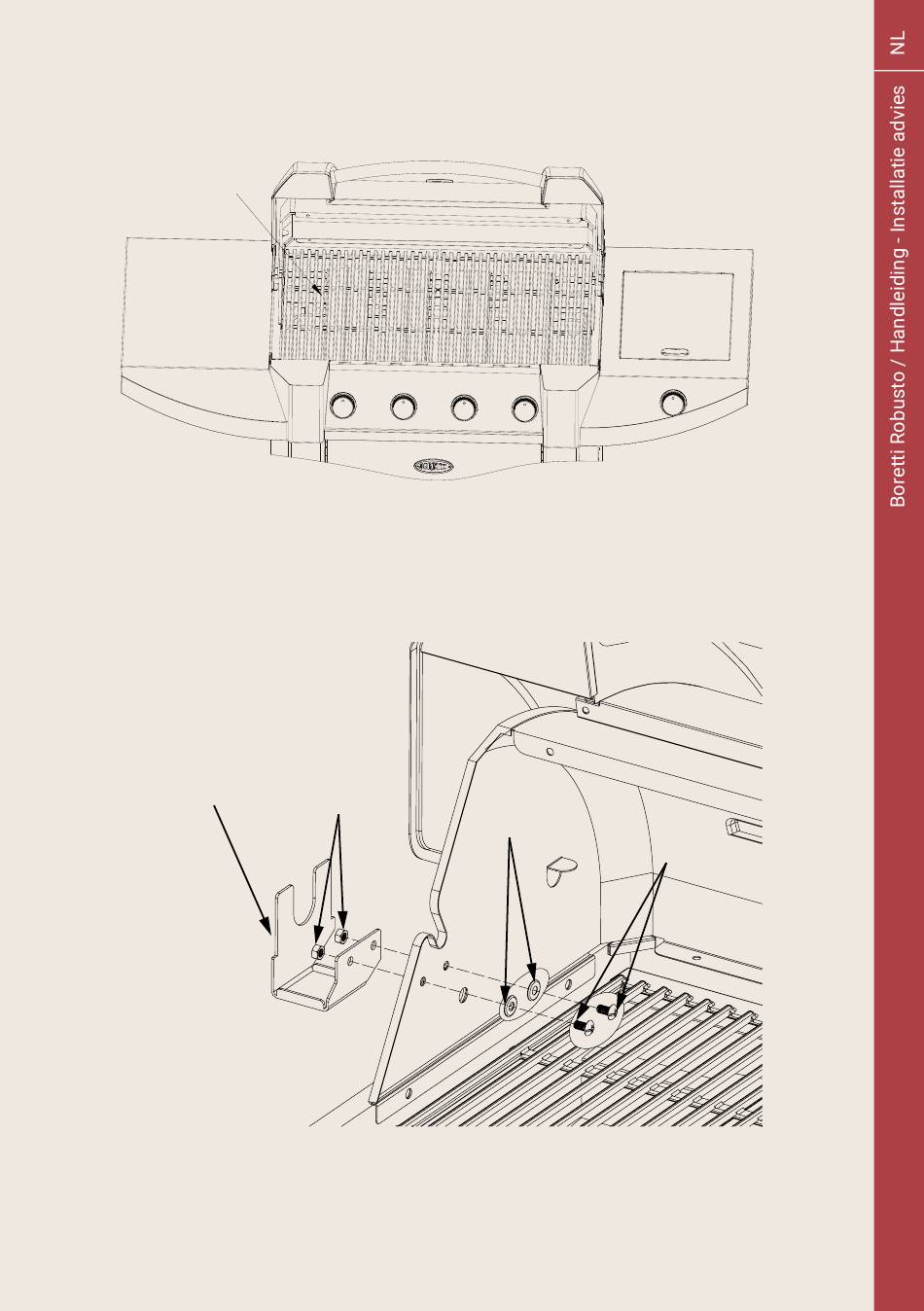 NL

Boretti Robusto / Handleiding - Installatie advies