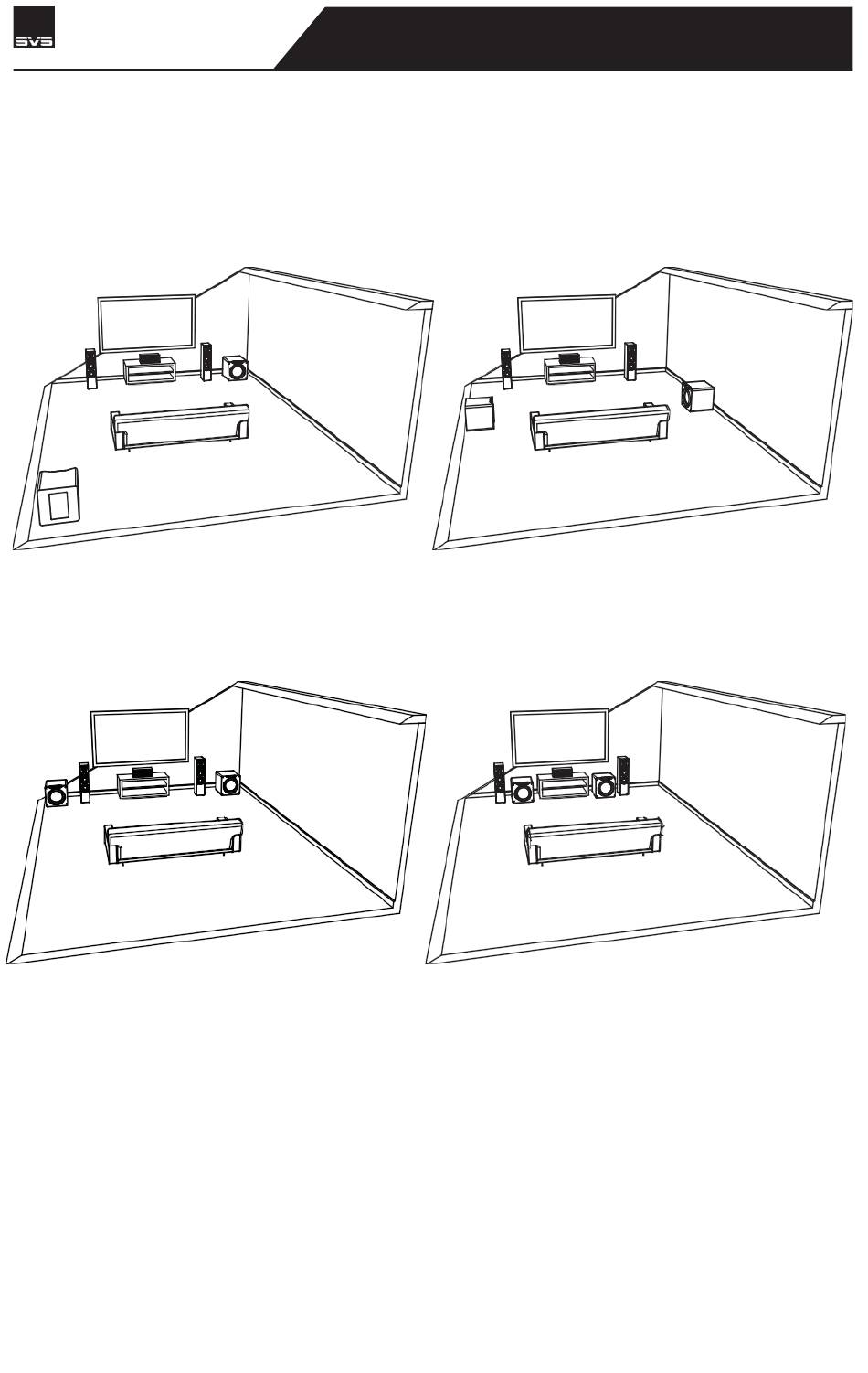 SVS