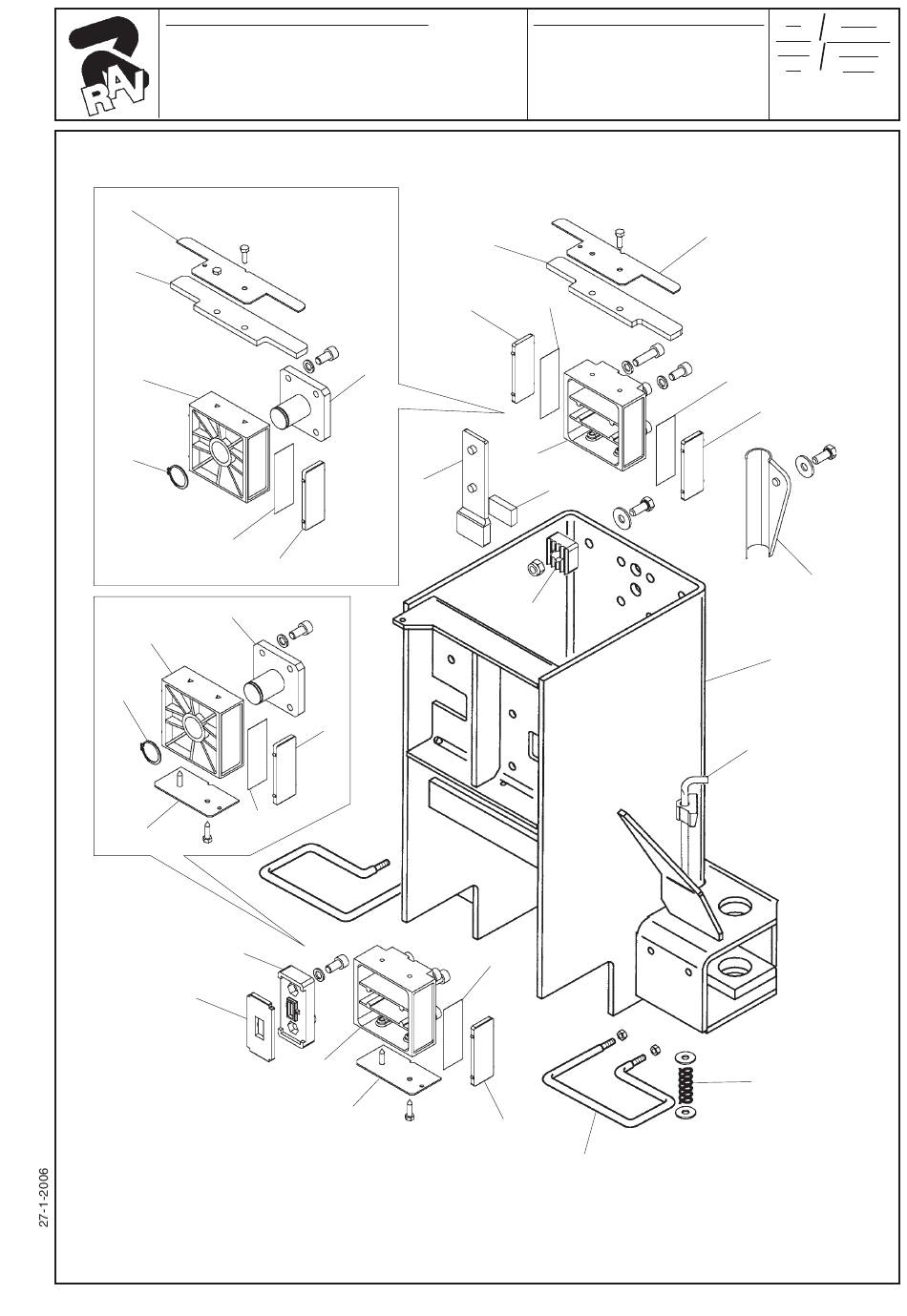 RAV

27-1-2006