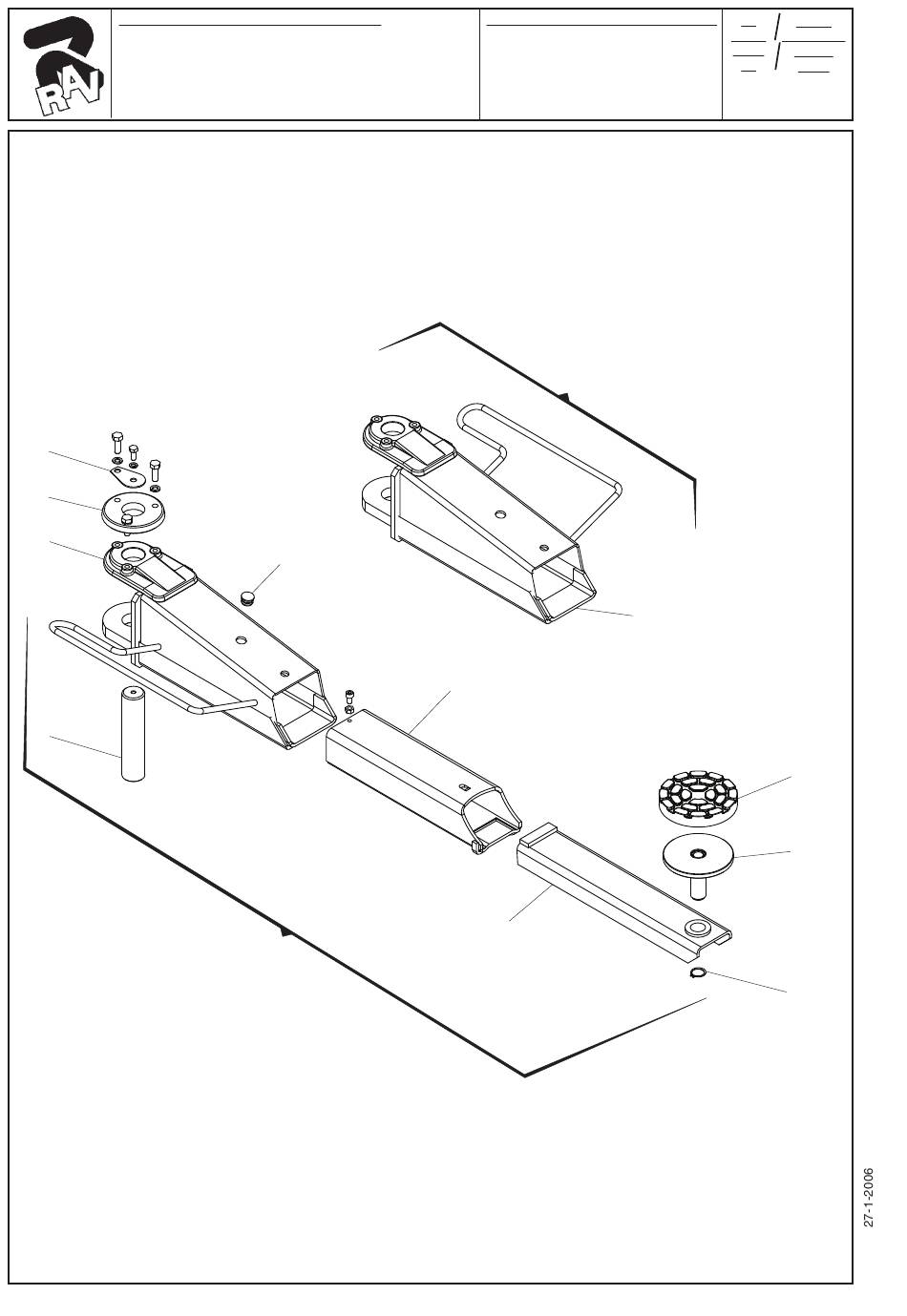 RAV

27-1-2006