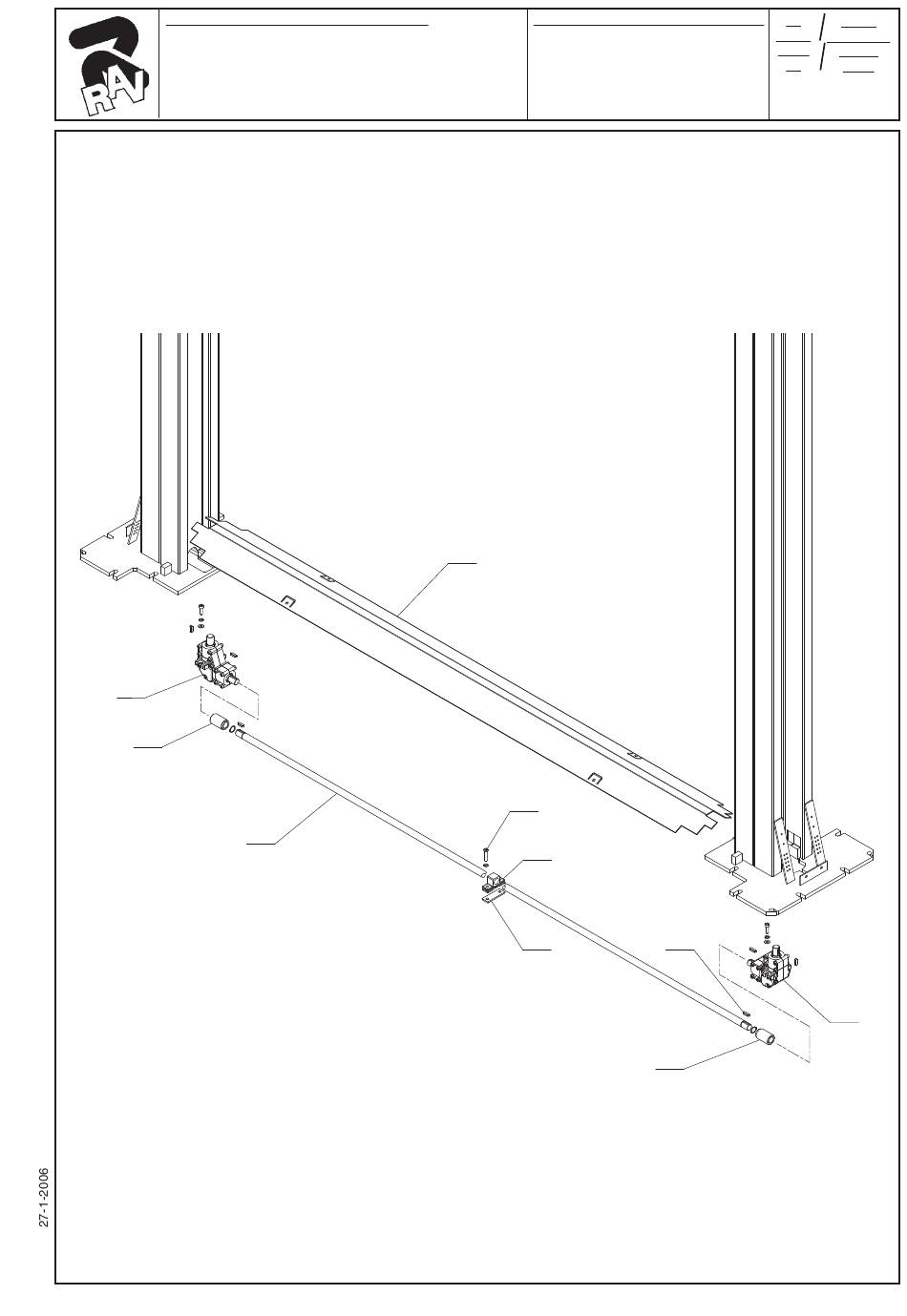 RAV

27-1-2006