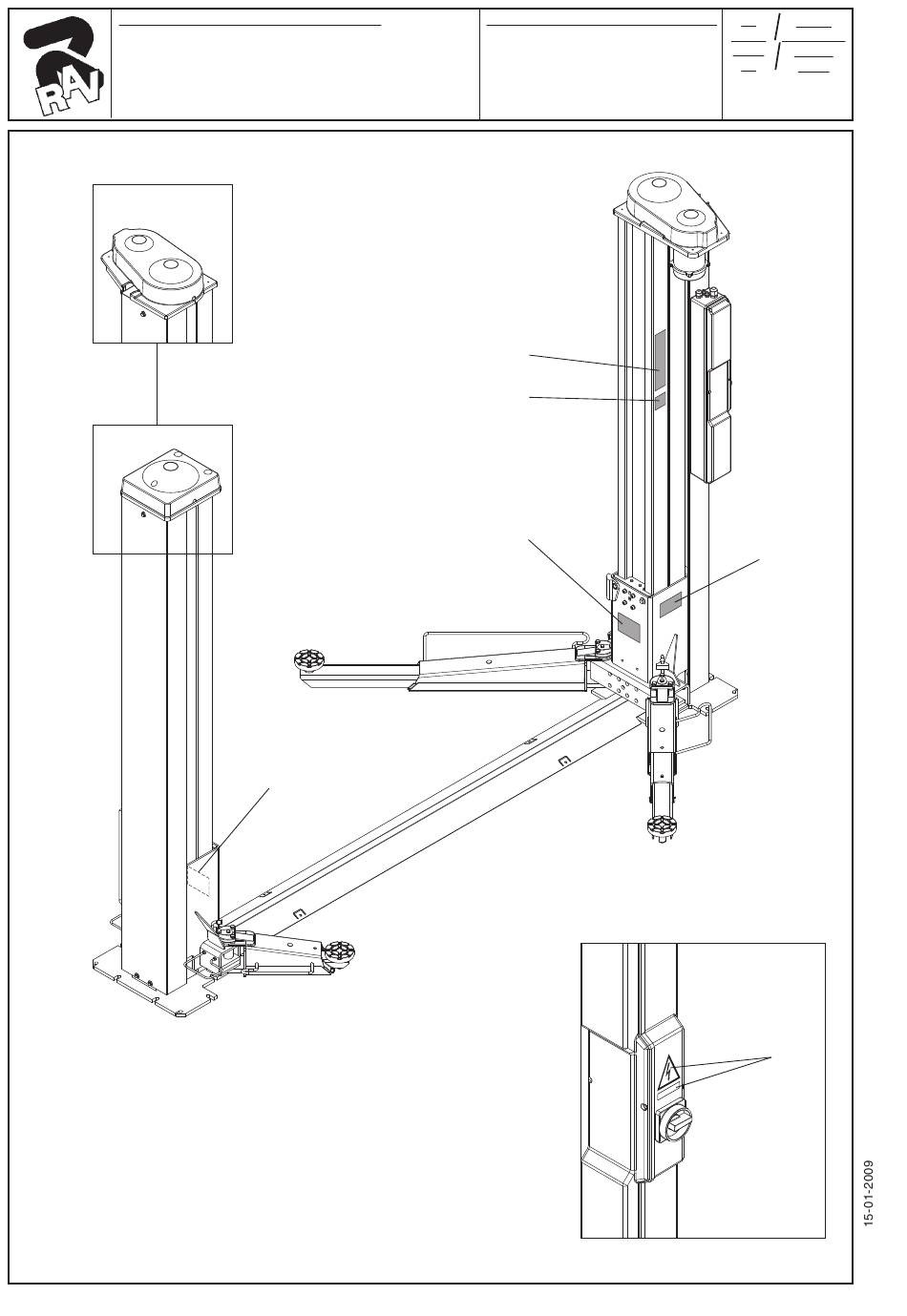 RAV

15-01-2009