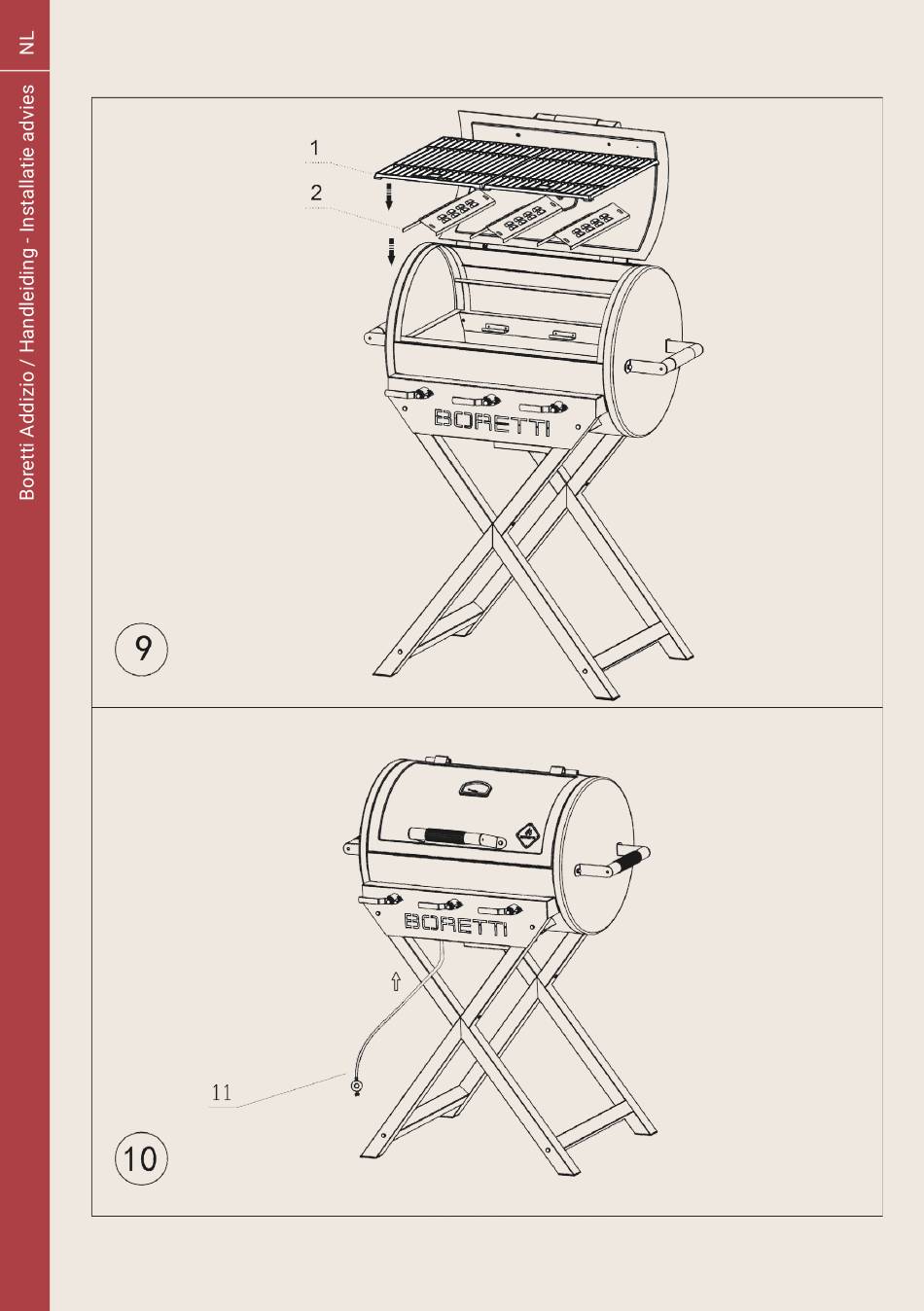 NL

Boretti Addizio / Handleiding - Installatie advies

1

2

BORETTI

9

BORETTI

11

10