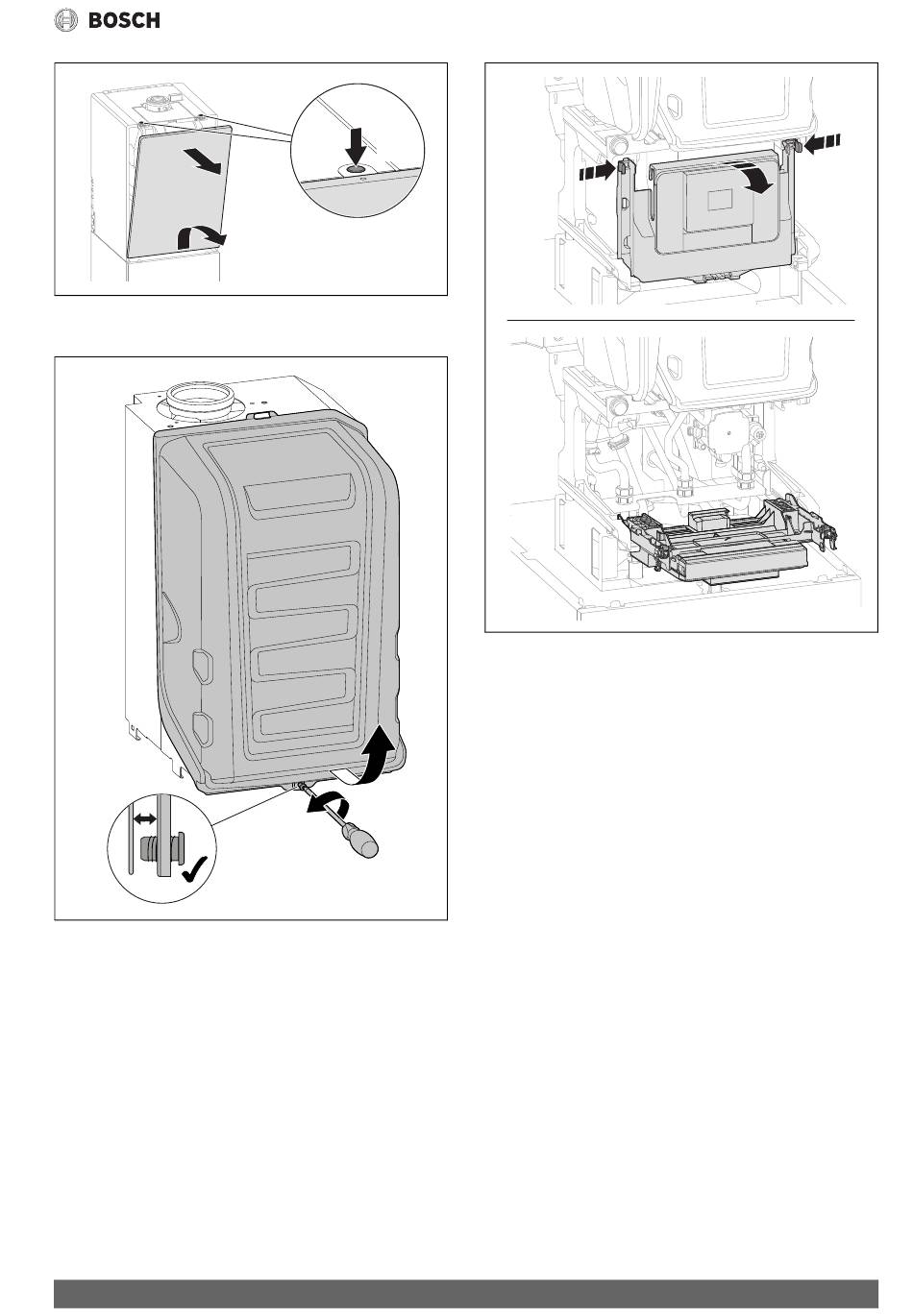 BOSCH