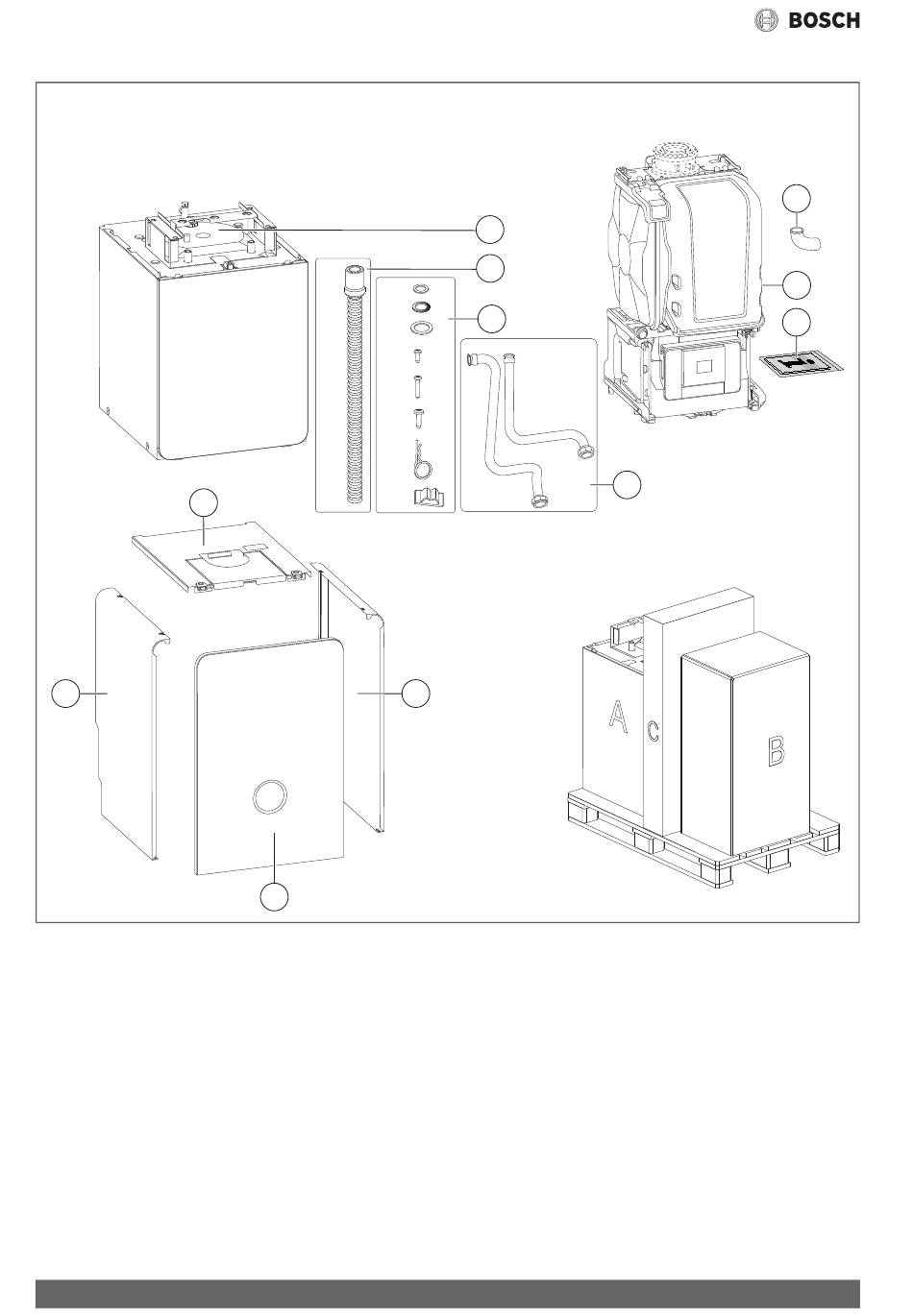 BOSCH

A

C

B