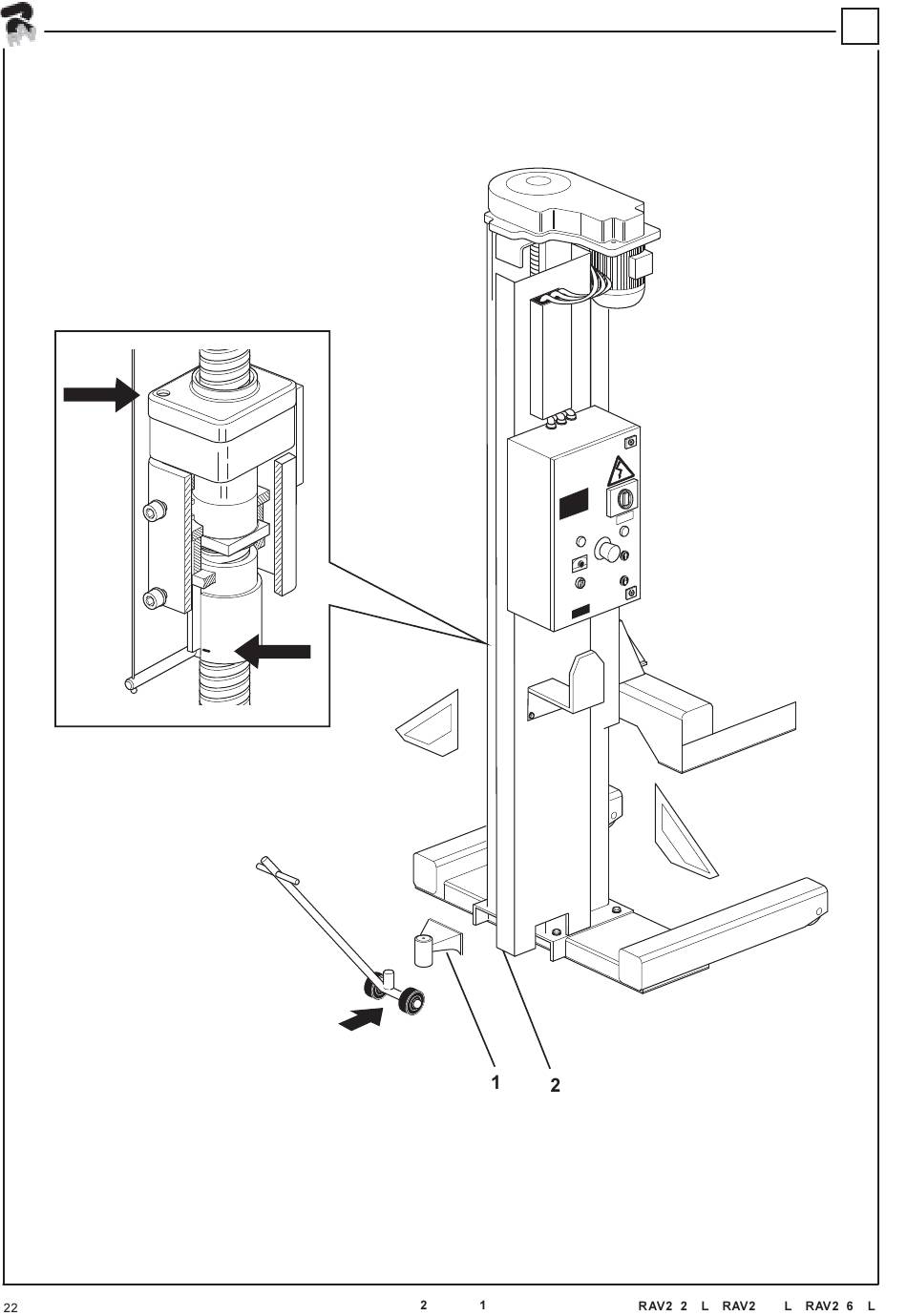 1 2

22 2 1 RAV2 2 L RAV2 L RAV2 6 L