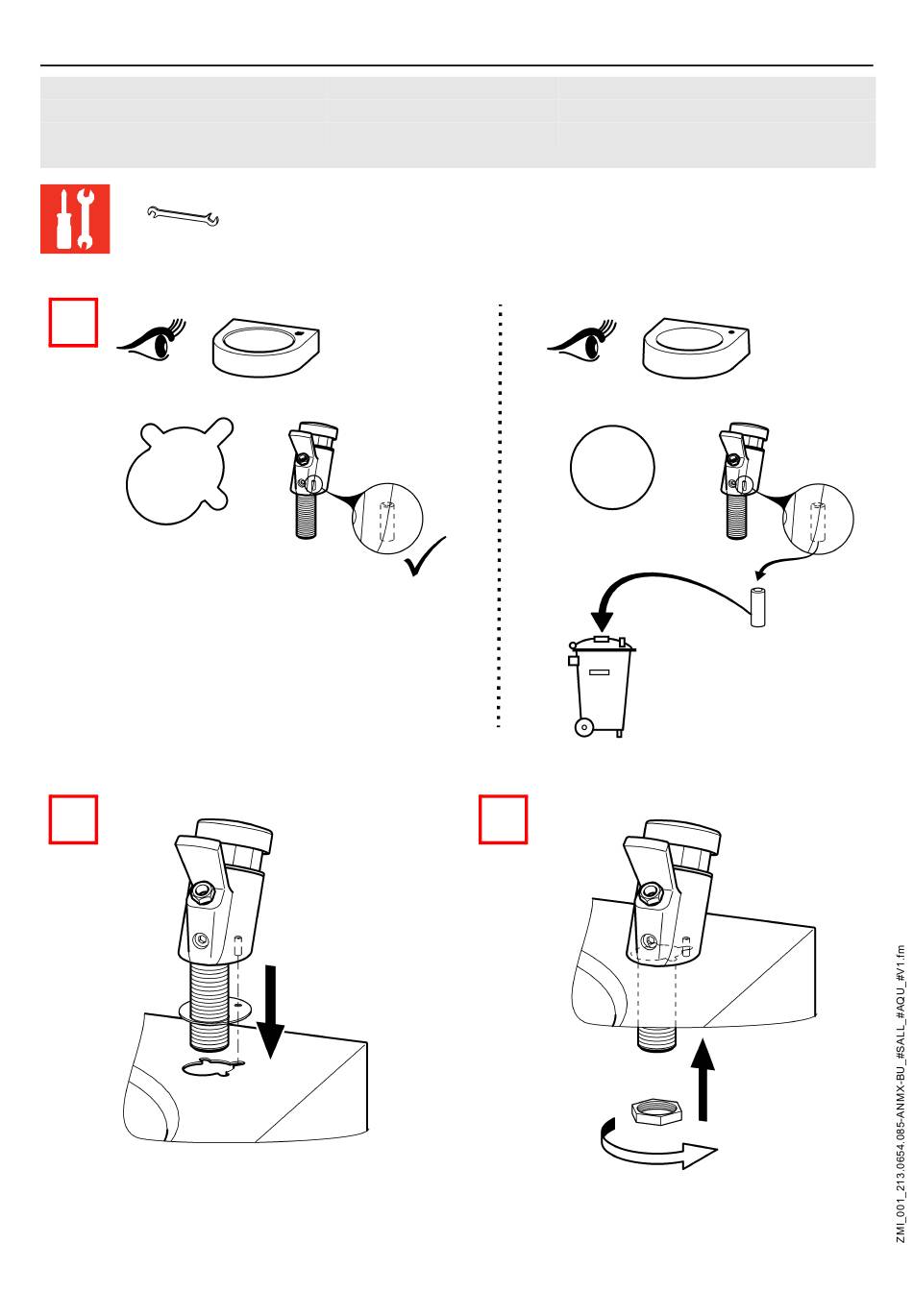 ZMI_001_213.0654.085-ANMX-BU_#SALL_#AQU_#V1.fm