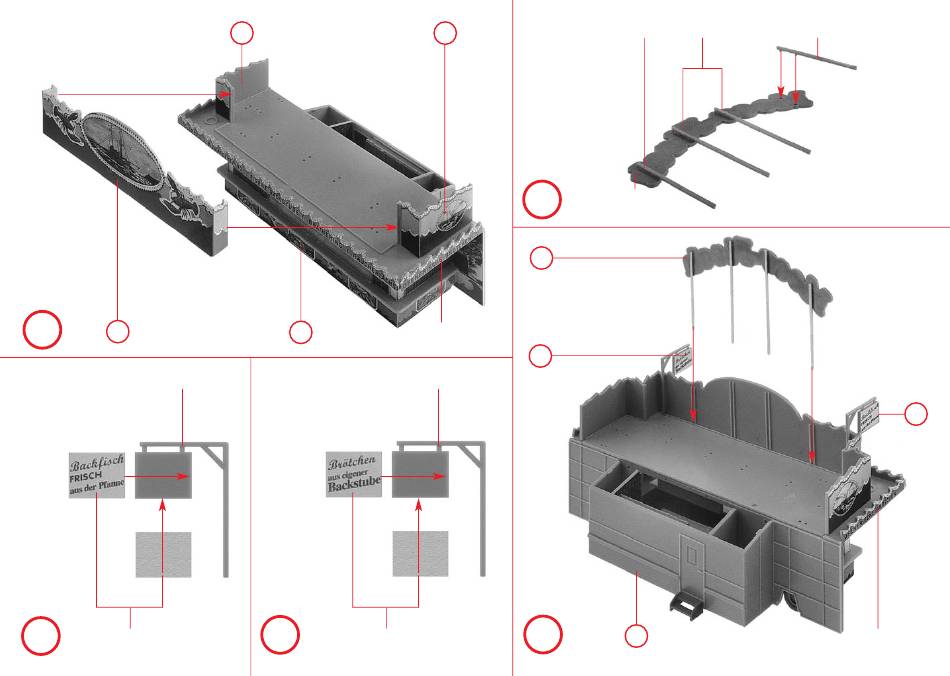 Backfisch
FRISCH
aus der Pfanne

Brötchen
aus eigener
Backstube