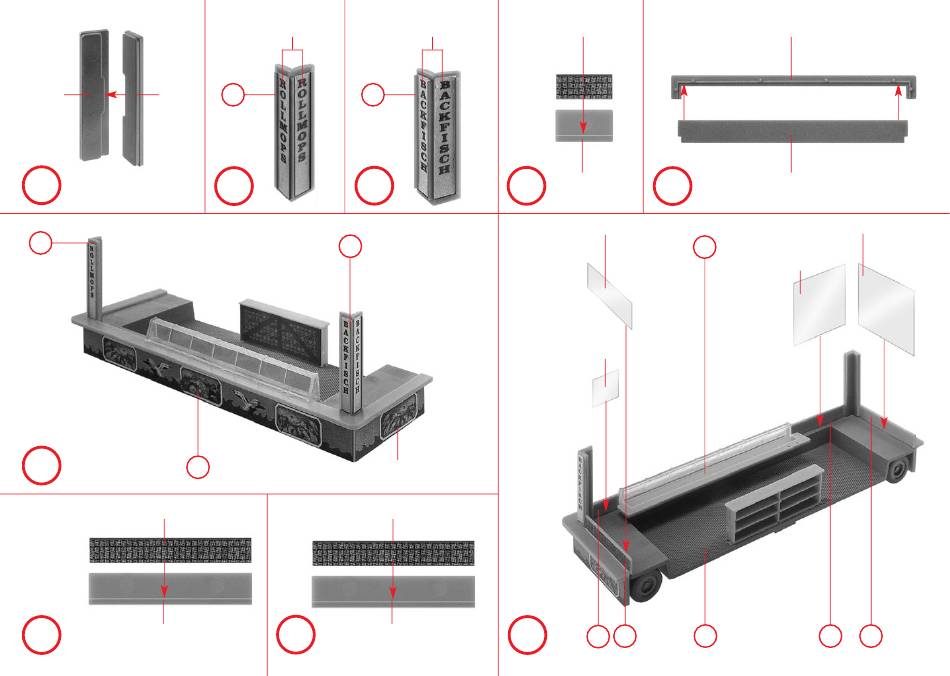 ROLLMOPS
ROLLMOPS
BACKFISCH
BACKFISCH
ROLLMOPS
BACKFISCH
BACKFISCH