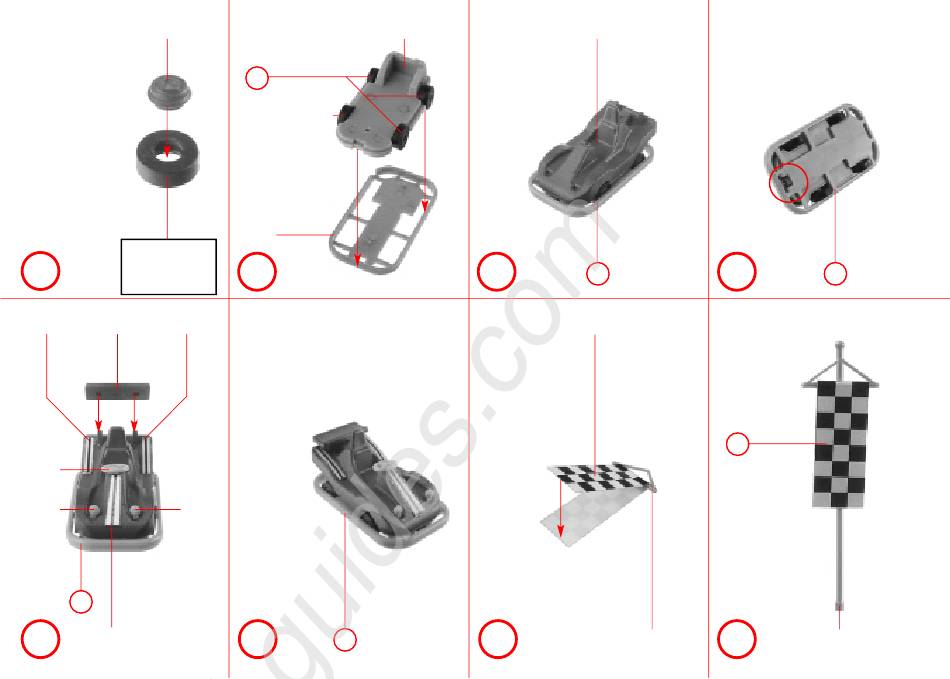 guides.com