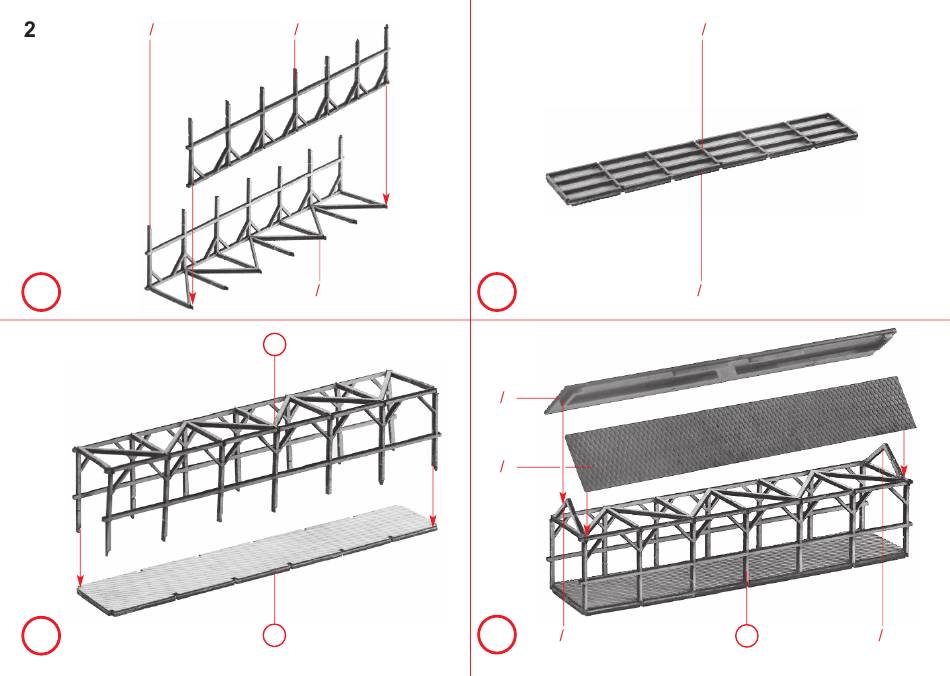 2