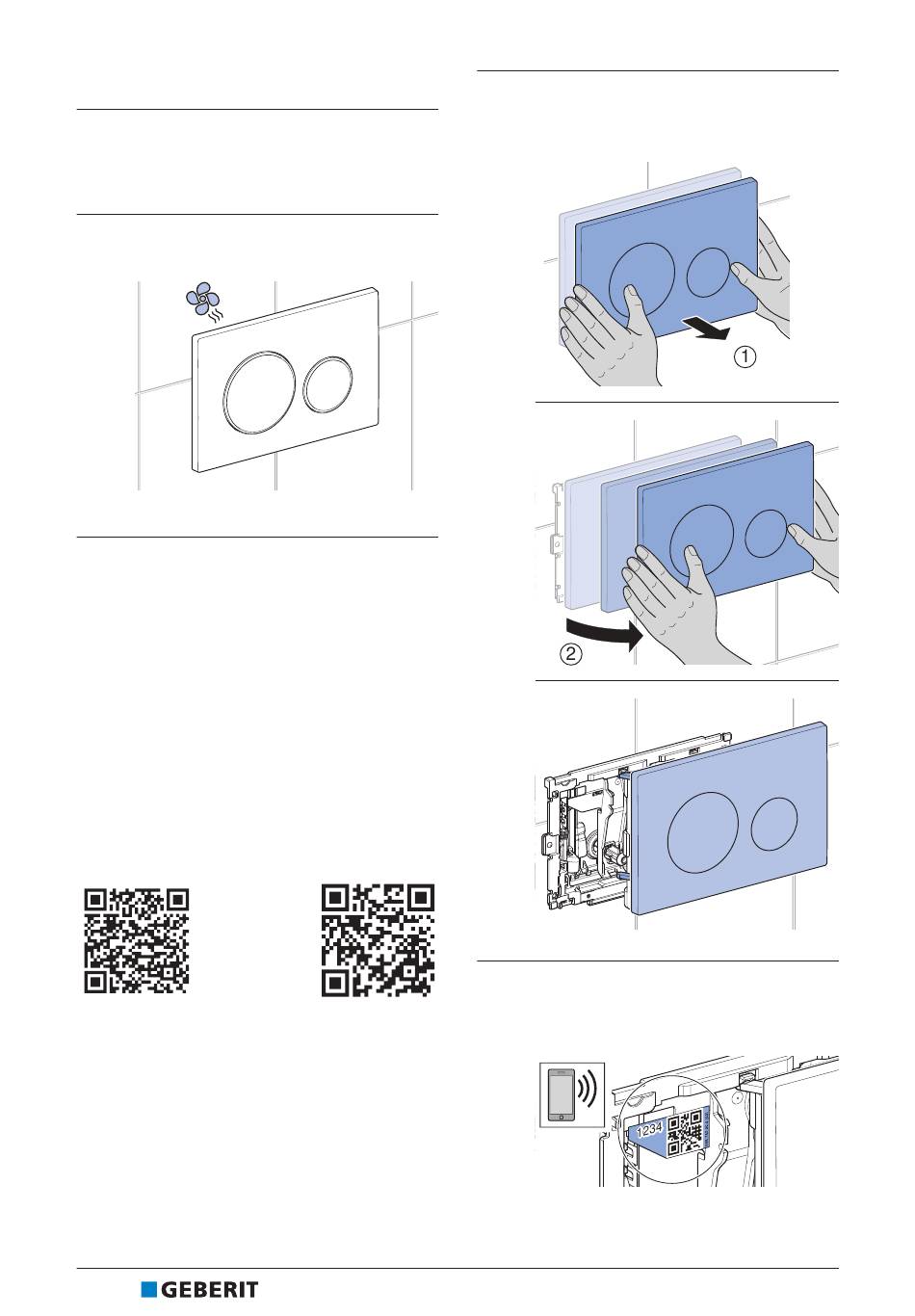 ①

②

1234

GEBERIT