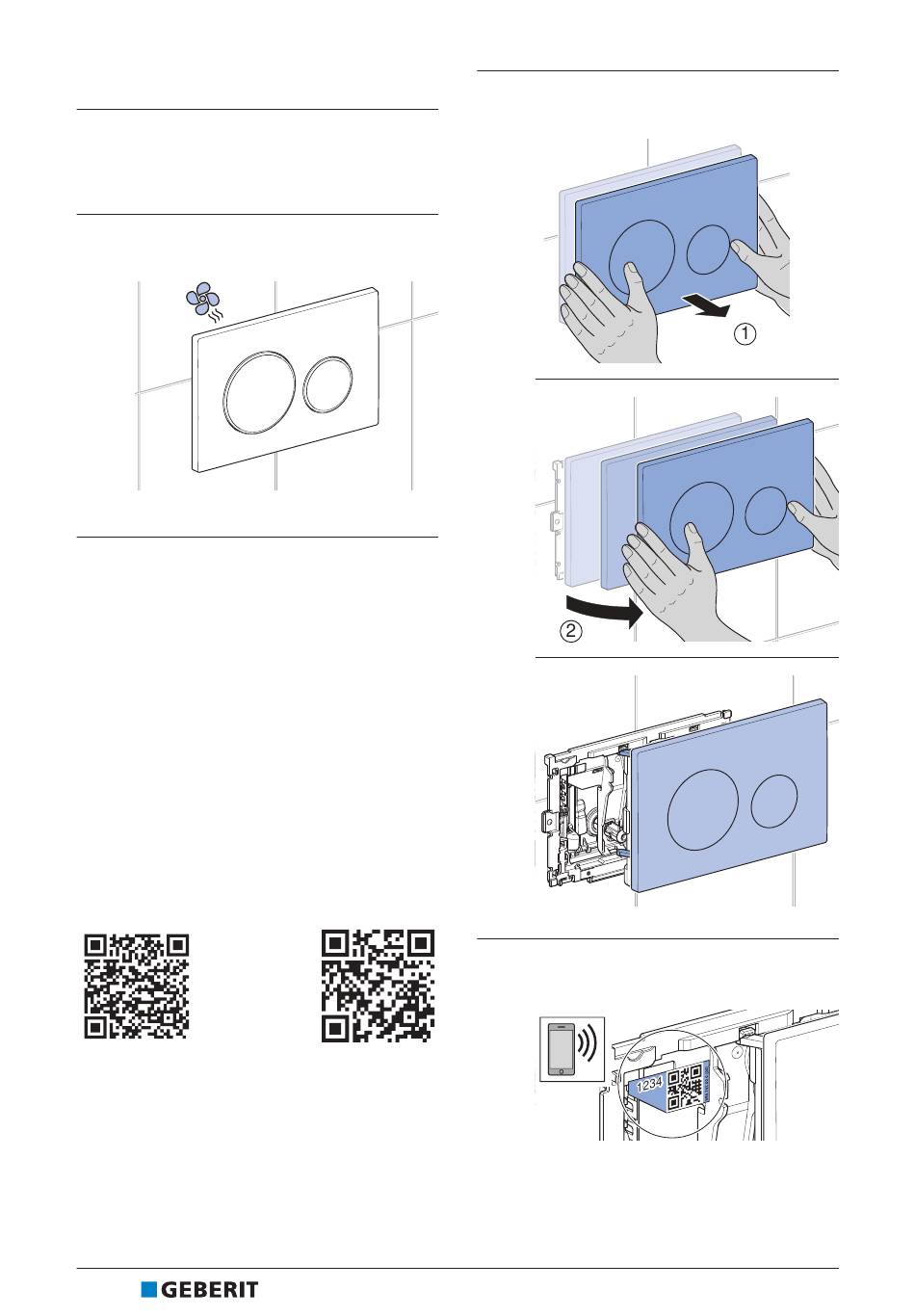 1

2

1234

GEBERIT