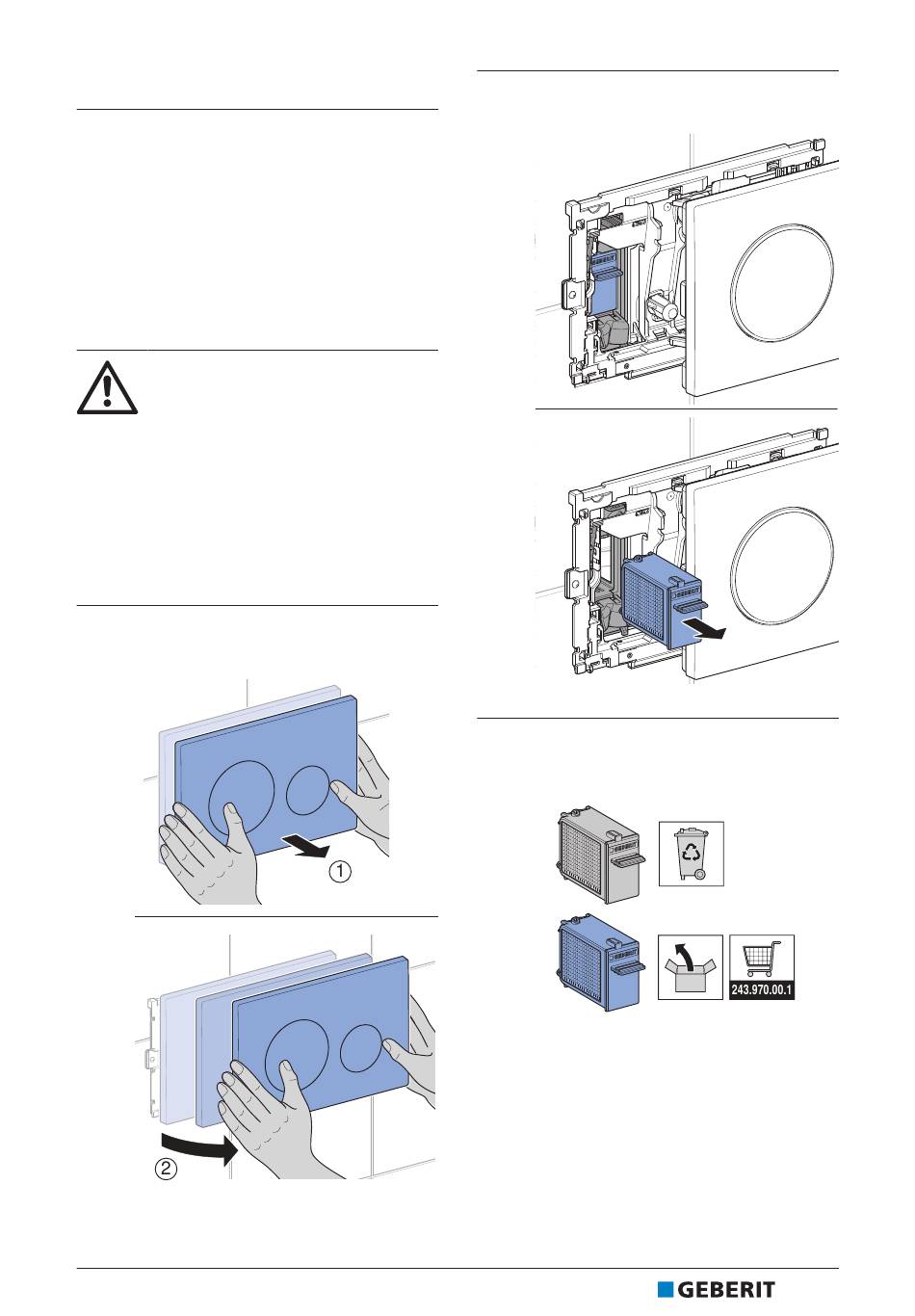 ①

②

243.970.00.1

GEBERIT