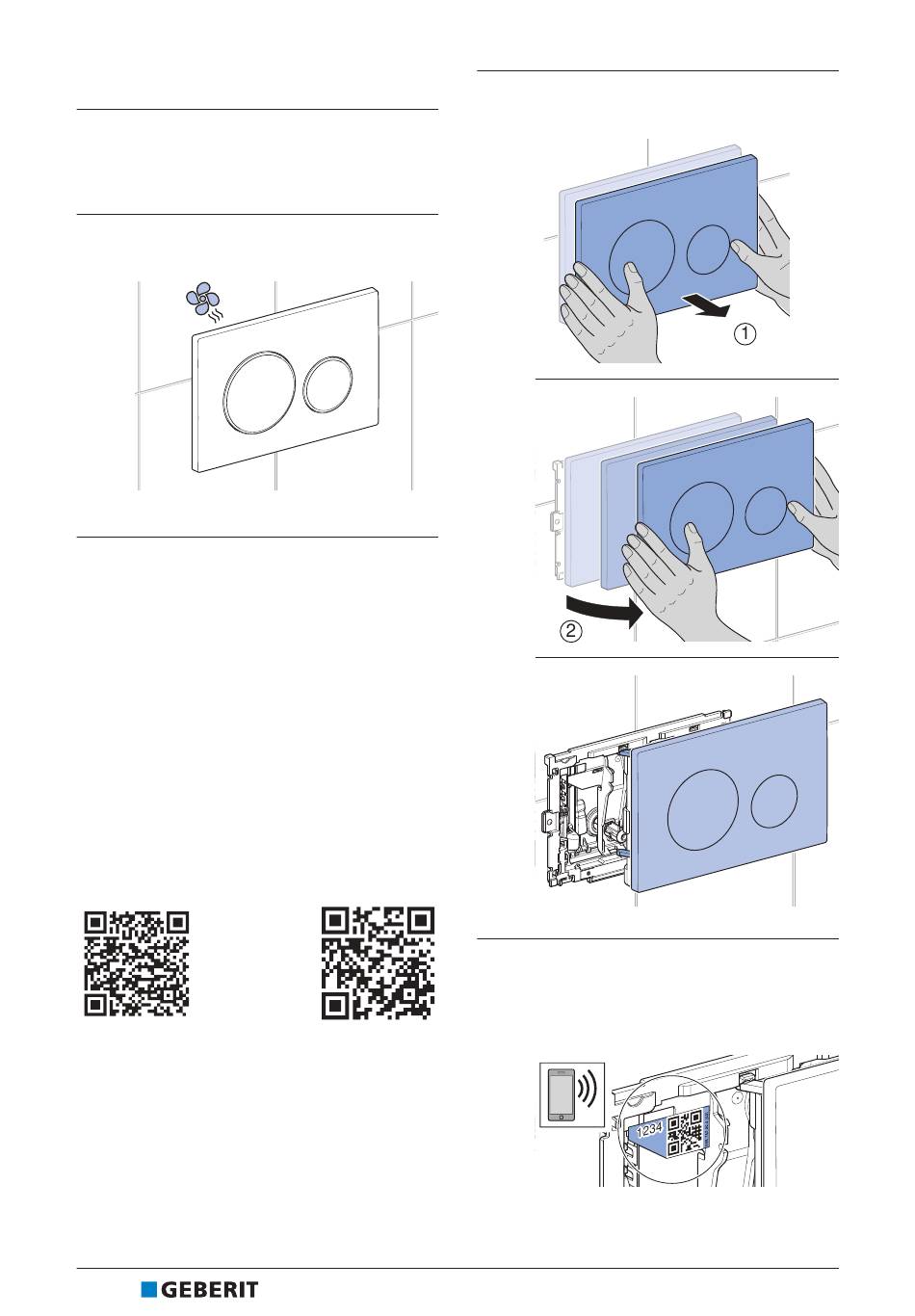 1

2

1234

GEBERIT