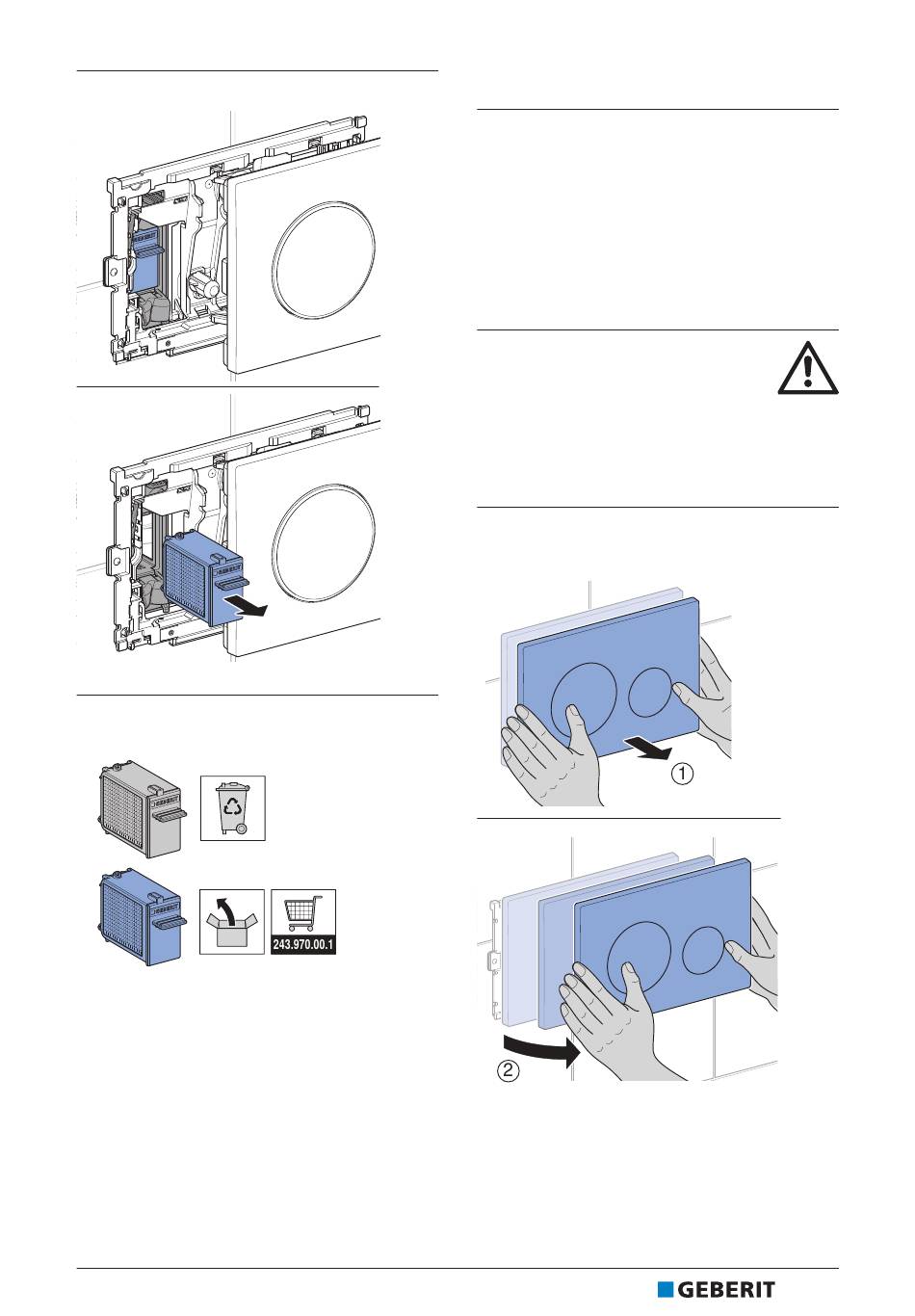 243.970.00.1

①

②

GEBERIT