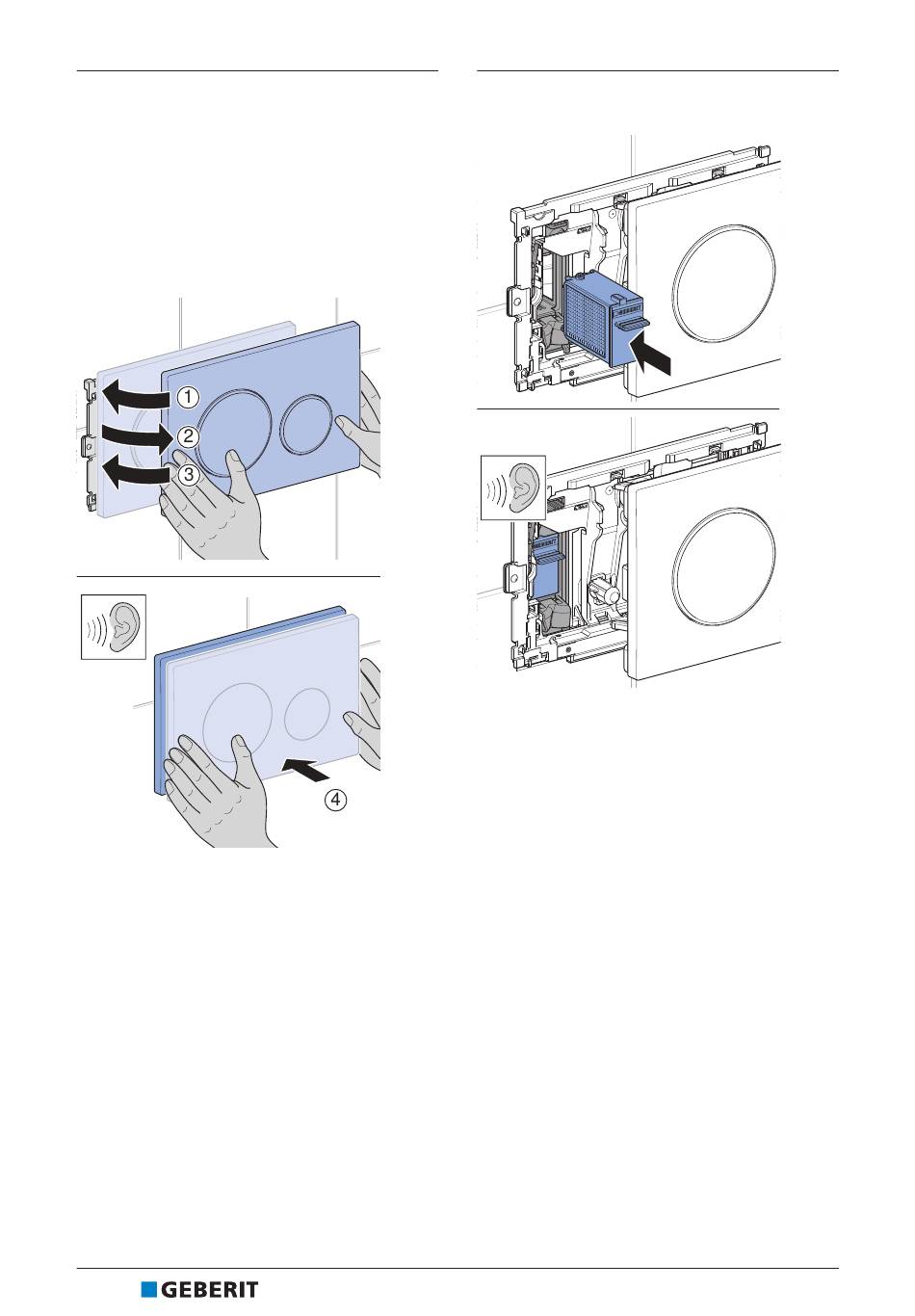 1
2
3
4

GEBERIT