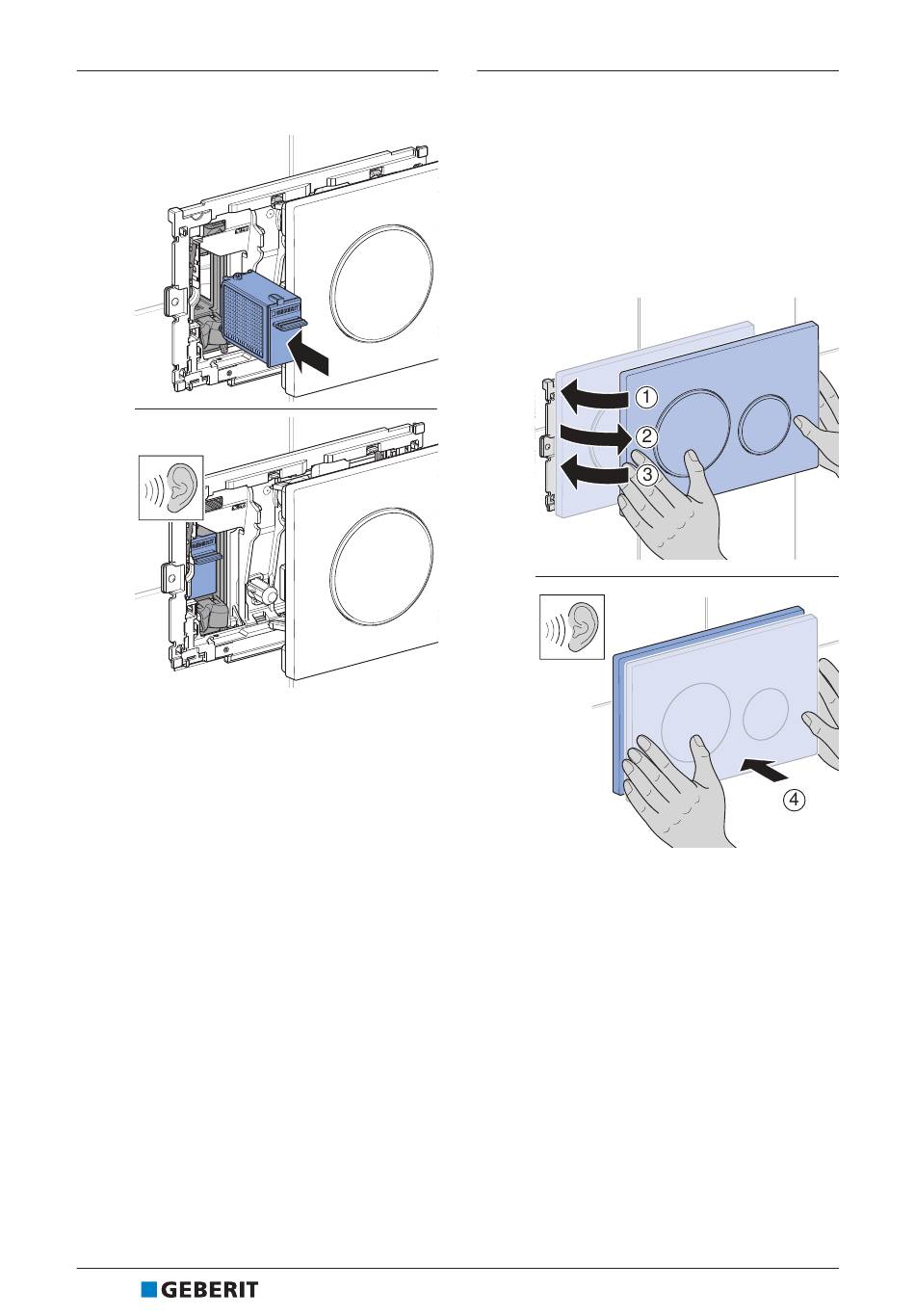 1
2
3

4

GEBERIT