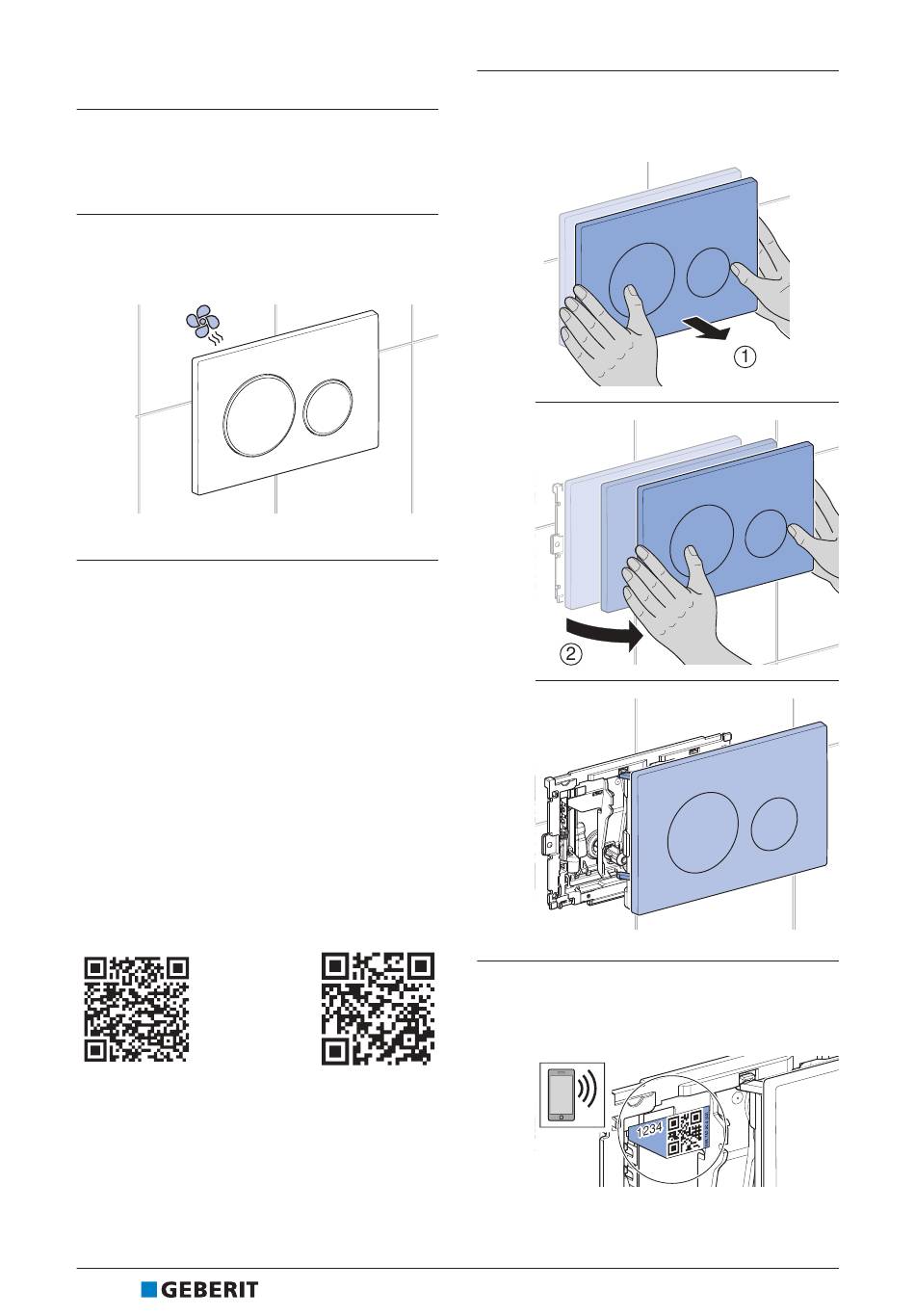 ①

②

1234

GEBERIT