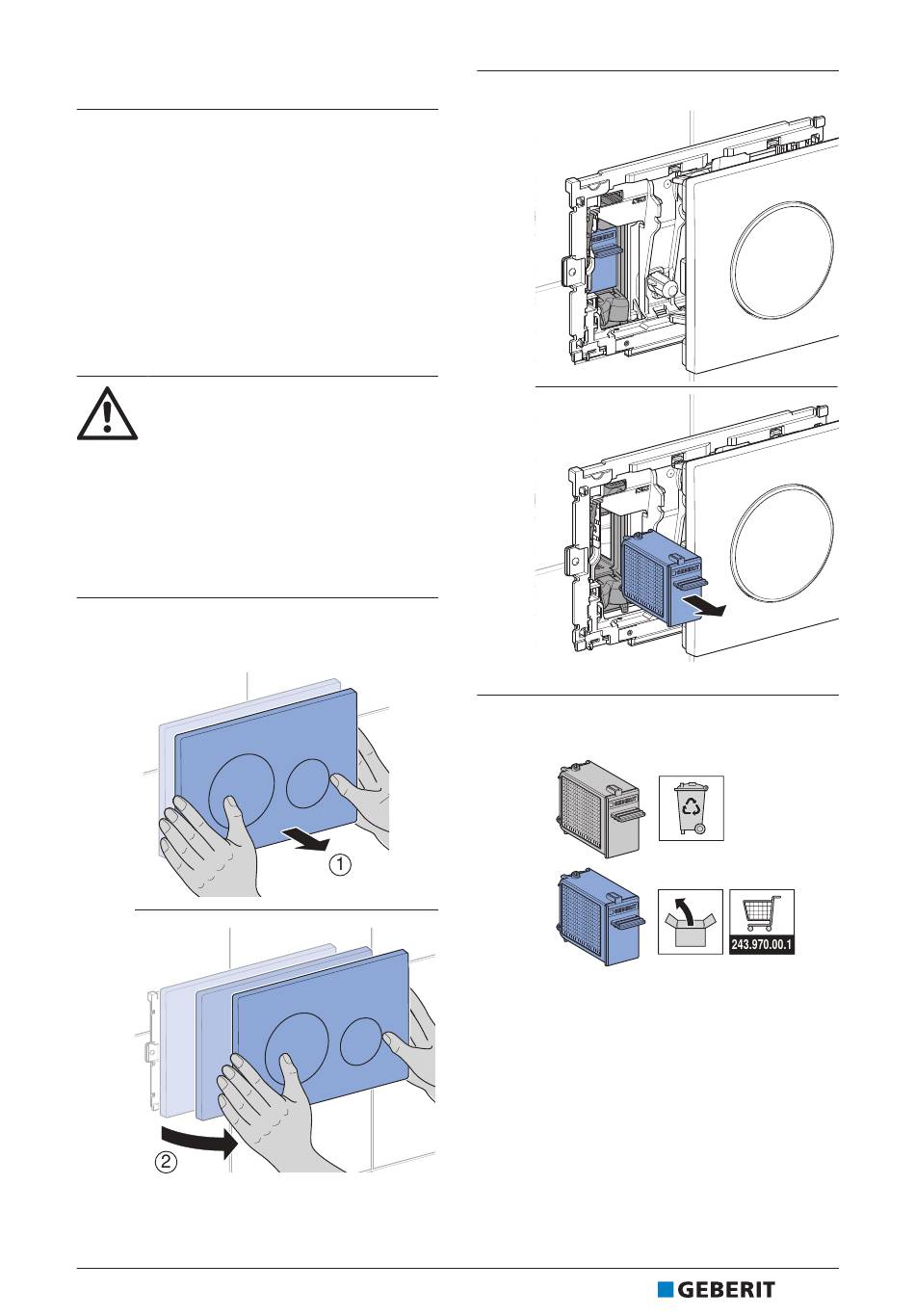 ①

②

243.970.00.1

GEBERIT