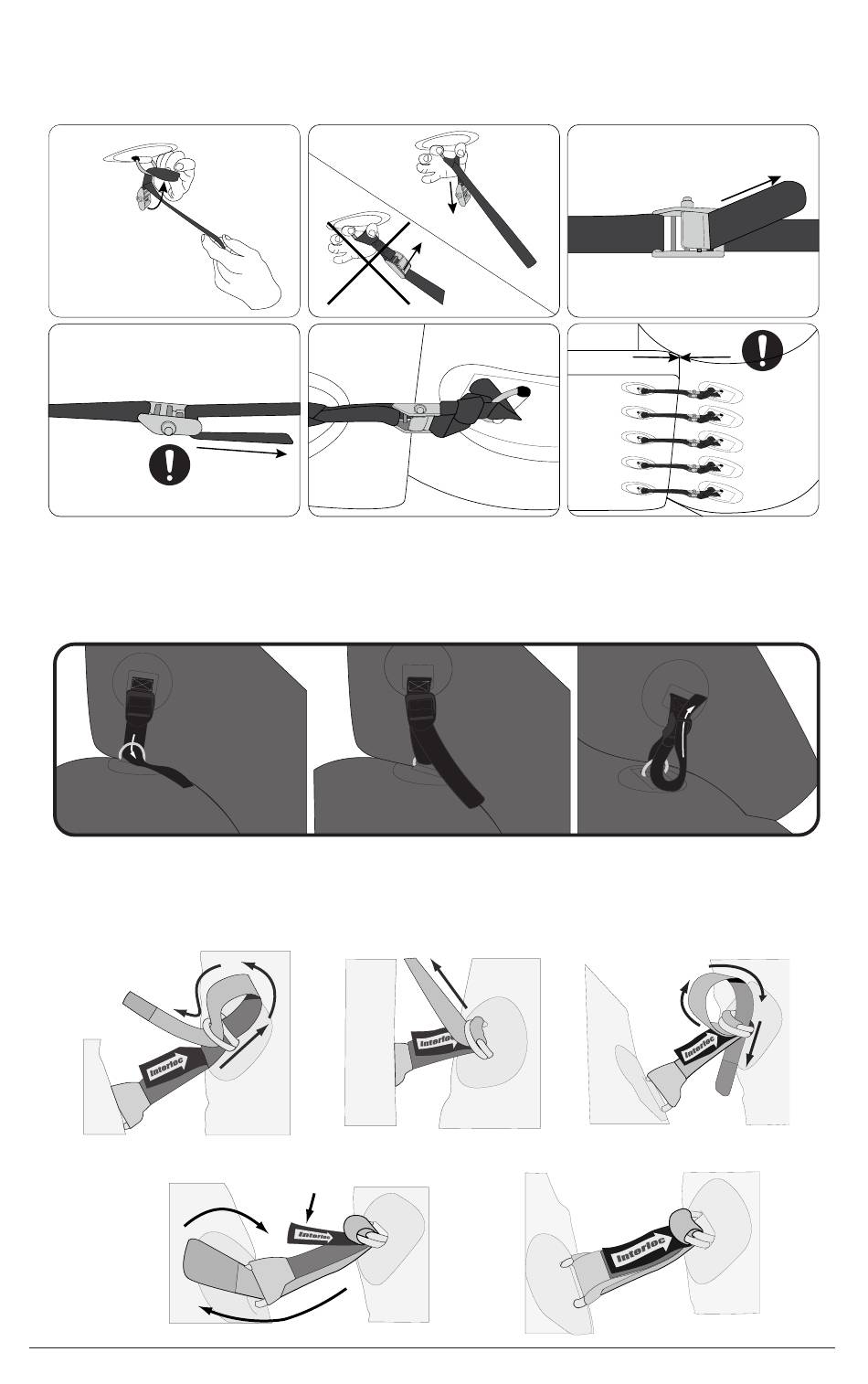 Interloc

Interloc

Interloc

Interloc

Interloc