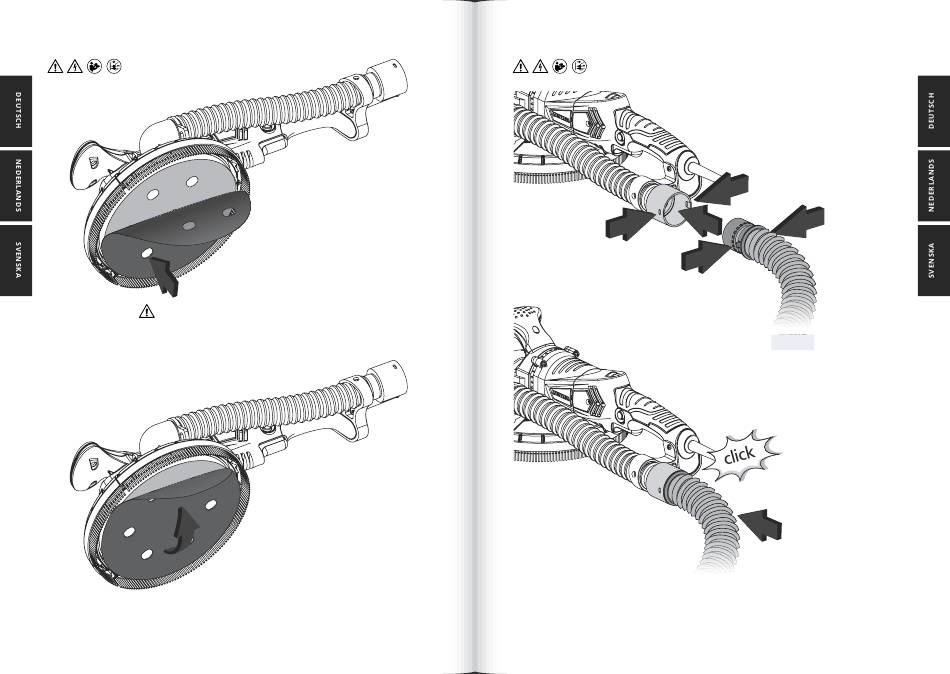 DEUTSCH
NEDERLANDS
SVENSKA

click

DEUTSCH
NEDERLANDS
SVENSKA