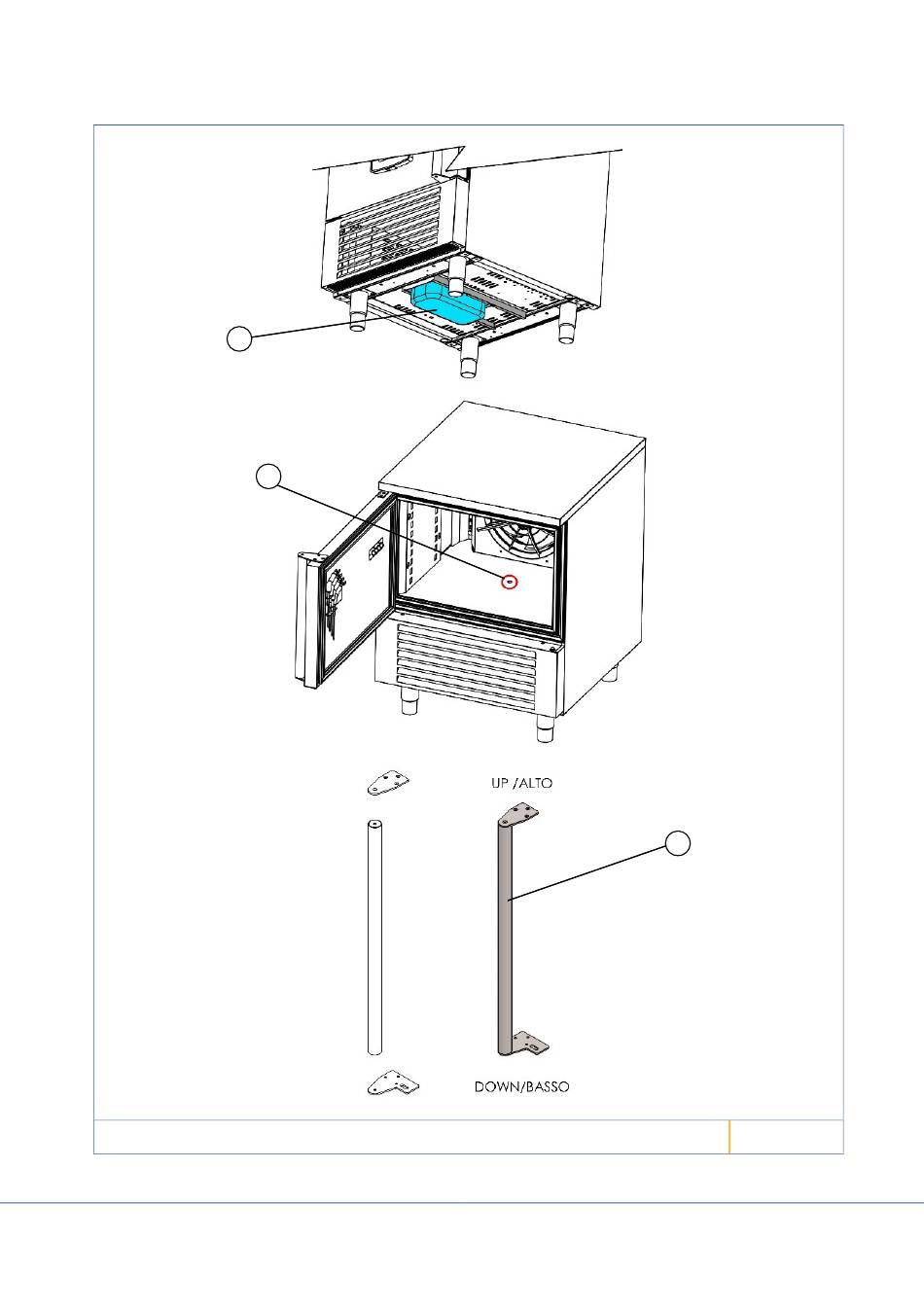 UP /ALTO

DOWN/BASSO